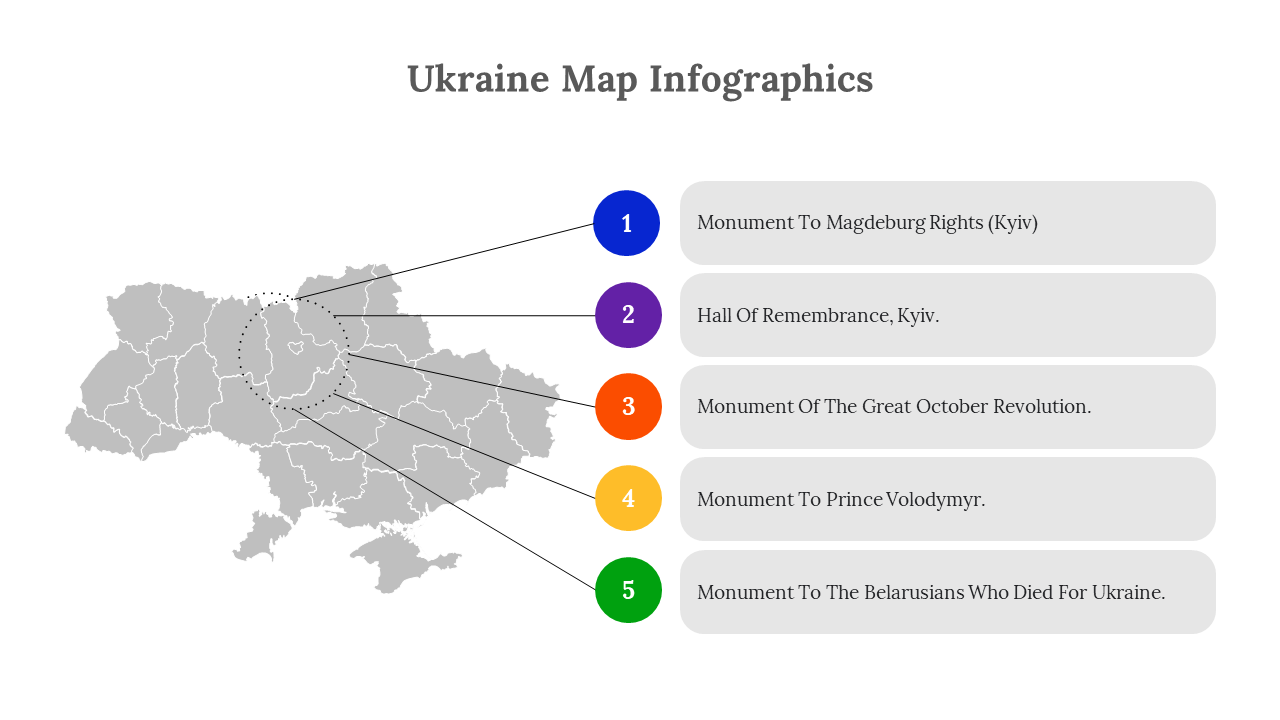 Ukraine Map Infographics

1
Monument To Magdeburg Rights (Kyiv)

2
Hall Of Remembrance, Kyiv.

3
Monument Of The Great October Revolution.

4
Monument To Prince Volodymyr.

5
Monument To The Belarusians Who Died For Ukraine.