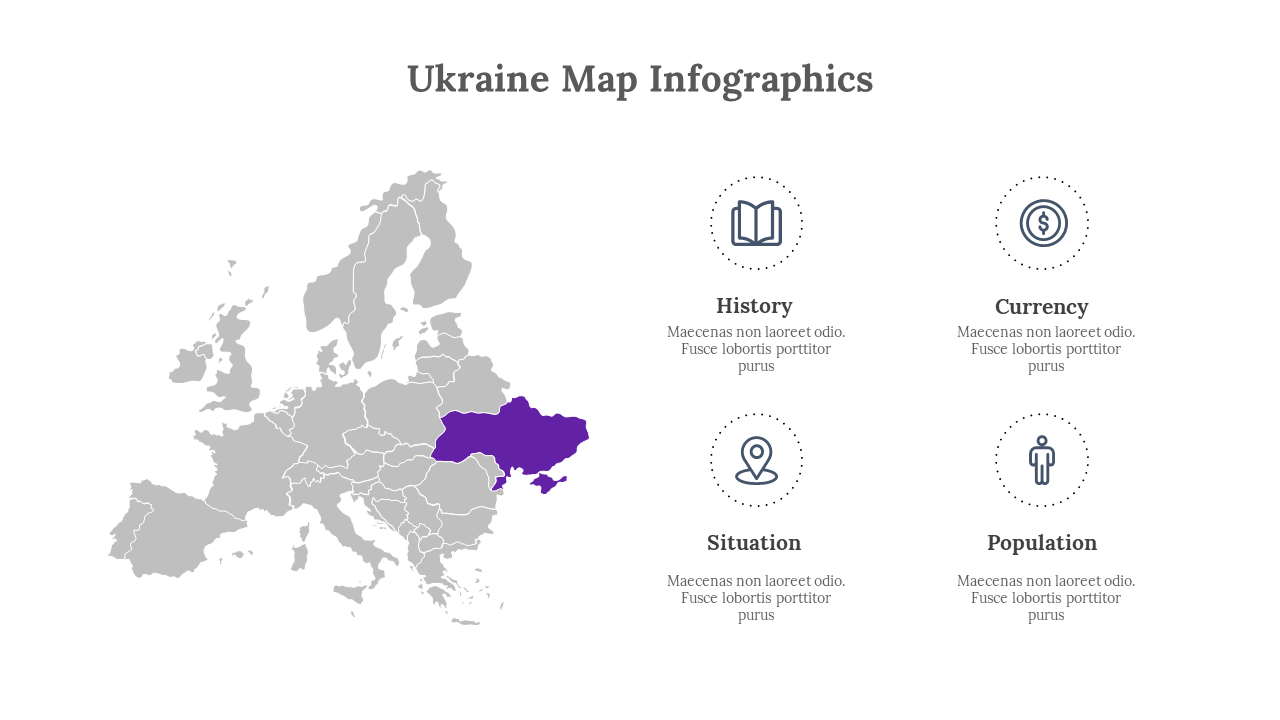 Ukraine Map Infographics

History

Maecenas non laoreet odio. Fusce lobortis porttitor purus

Currency

Maecenas non laoreet odio. Fusce lobortis porttitor purus

Situation

Maecenas non laoreet odio. Fusce lobortis porttitor purus

Population

Maecenas non laoreet odio. Fusce lobortis porttitor purus