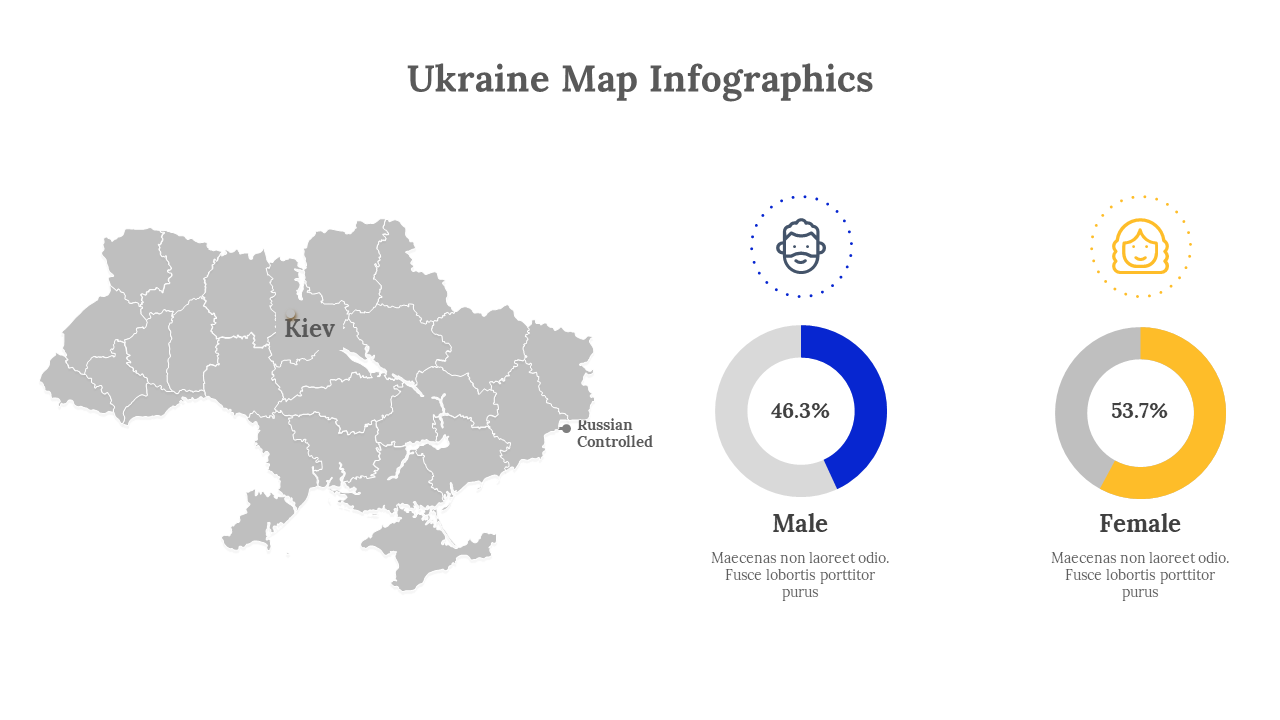 Ukraine Map Infographics

Kiev

Russian Controlled

46.3%

Male

Maecenas non laoreet odio. Fusce lobortis porttitor purus

53.7%

Female

Maecenas non laoreet odio. Fusce lobortis porttitor purus