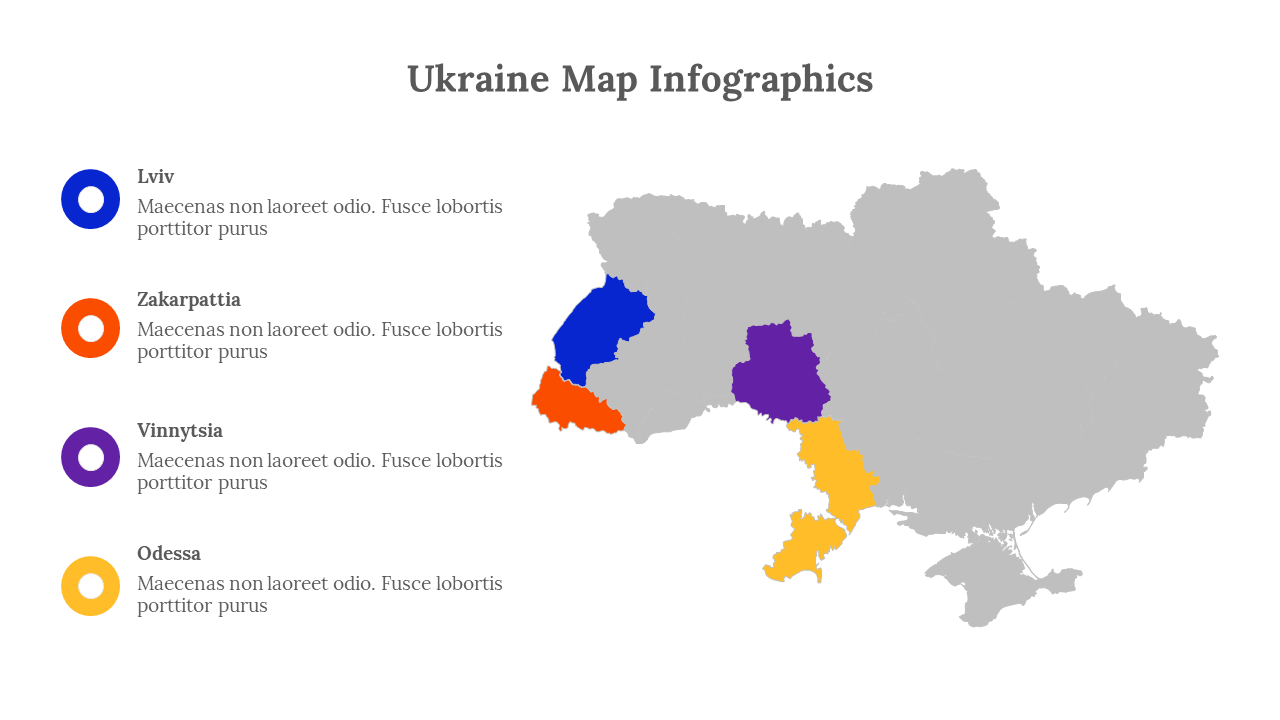 Ukraine Map Infographics

Lviv
Maecenas non laoreet odio. Fusce lobortis porttitor purus

Zakarpattia
Maecenas non laoreet odio. Fusce lobortis porttitor purus

Vinnytsia
Maecenas non laoreet odio. Fusce lobortis porttitor purus

Odessa
Maecenas non laoreet odio. Fusce lobortis porttitor purus