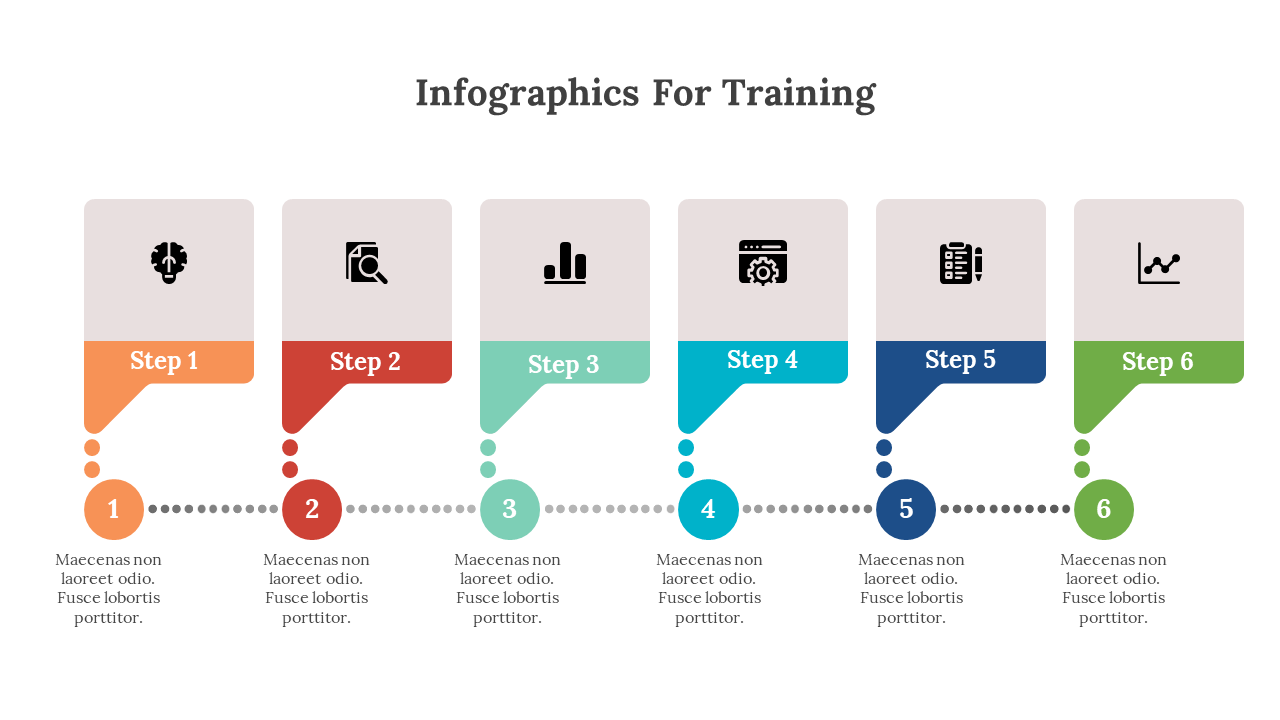 Infographics For Training

Step 1

1

Maecenas non laoreet odio. Fusce lobortis porttitor.

Step 2

2

Maecenas non laoreet odio. Fusce lobortis porttitor.

Step 3

3

Maecenas non laoreet odio. Fusce lobortis porttitor.

Step 4

4

Maecenas non laoreet odio. Fusce lobortis porttitor.

Step 5

5

Maecenas non laoreet odio. Fusce lobortis porttitor.

Step 6

6

Maecenas non laoreet odio. Fusce lobortis porttitor.