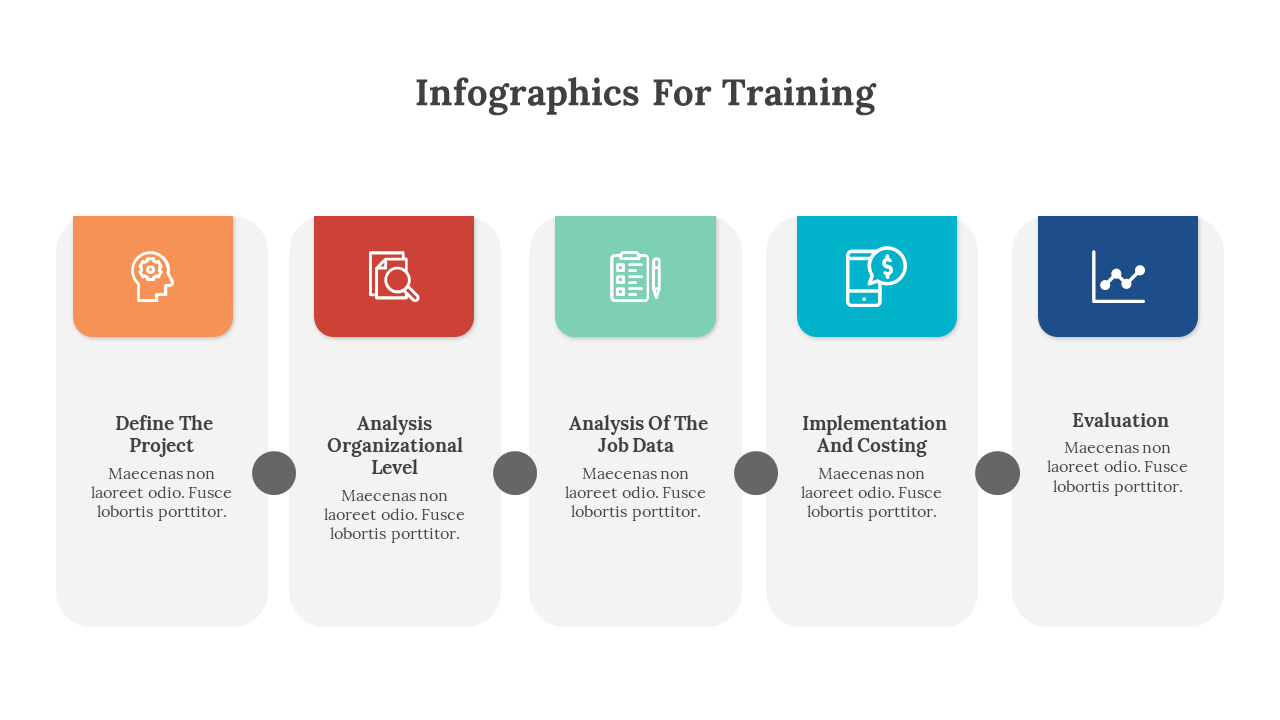 Infographics For Training

Define The Project

Maecenas non laoreet odio. Fusce lobortis porttitor.

Analysis Organizational Level

Maecenas non laoreet odio. Fusce lobortis porttitor.

Analysis Of The Job Data

Maecenas non laoreet odio. Fusce lobortis porttitor.

Implementation And Costing

Maecenas non laoreet odio. Fusce lobortis porttitor.

Evaluation

Maecenas non laoreet odio. Fusce lobortis porttitor.