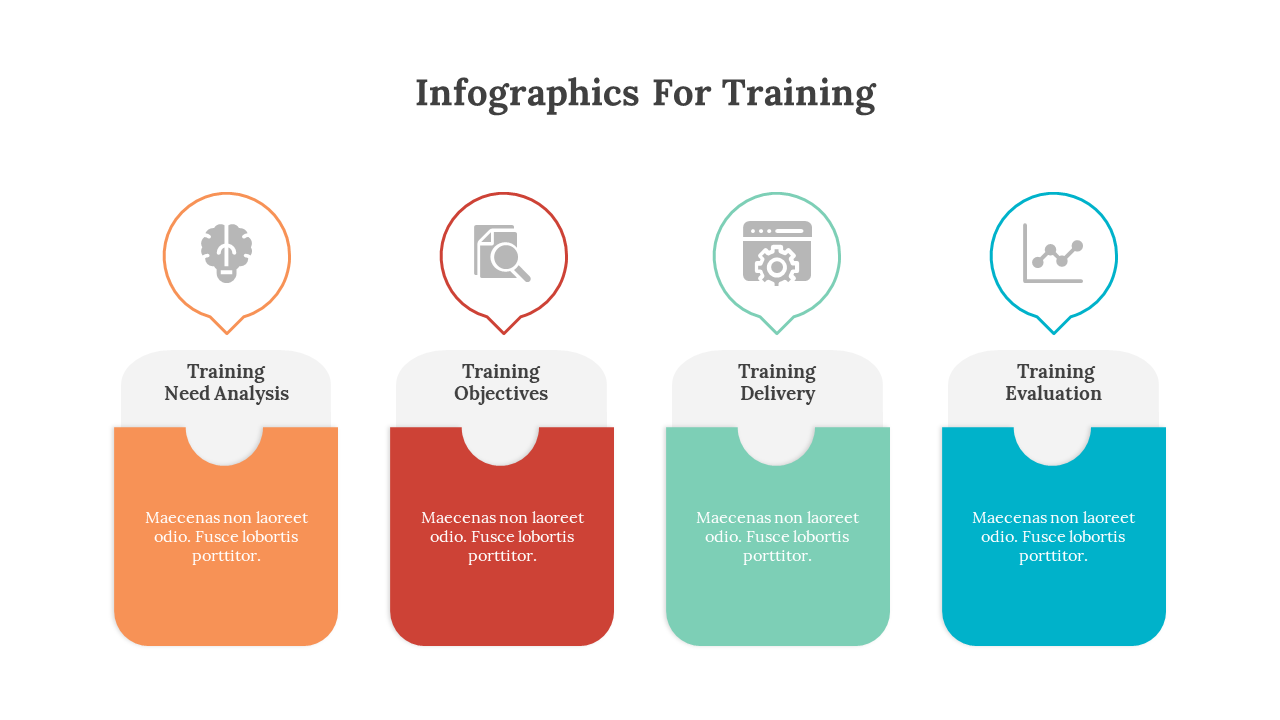 Infographics For Training

Training Need Analysis

Maecenas non laoreet odio. Fusce lobortis porttitor.

Training Objectives

Maecenas non laoreet odio. Fusce lobortis porttitor.

Training Delivery

Maecenas non laoreet odio. Fusce lobortis porttitor.

Training Evaluation

Maecenas non laoreet odio. Fusce lobortis porttitor.