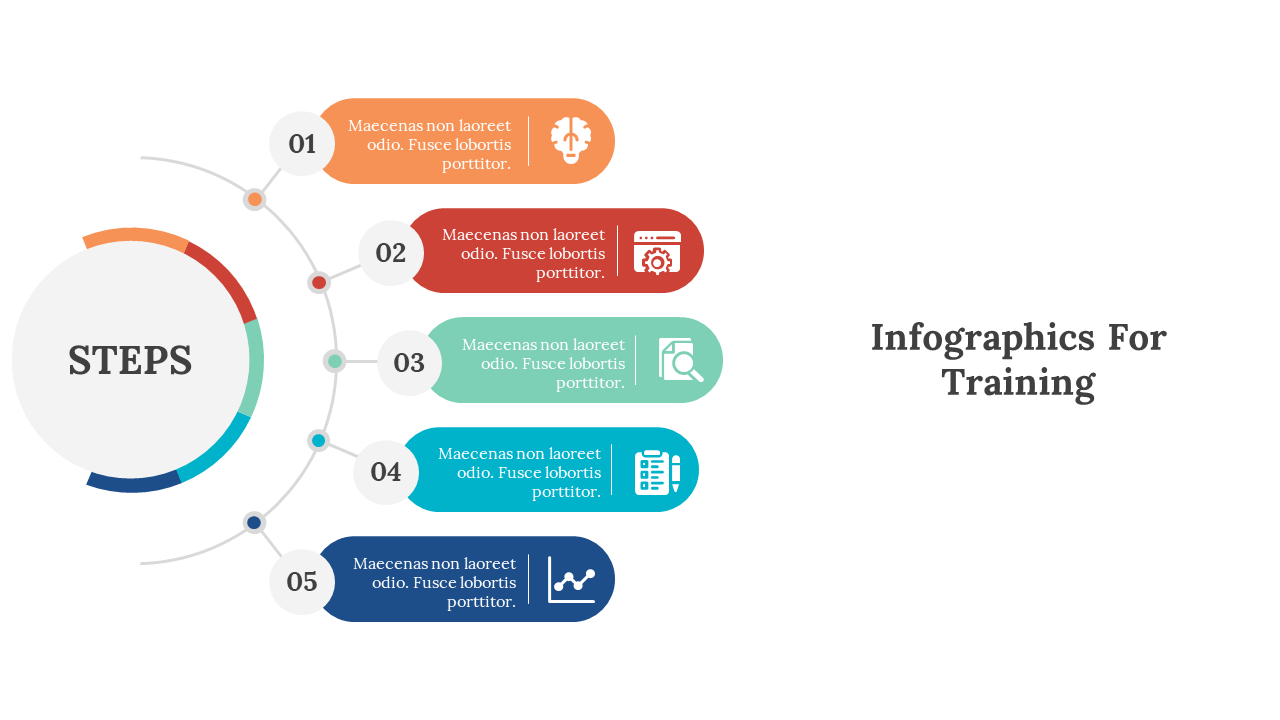 STEPS

01
Maecenas non laoreet odio. Fusce lobortis porttitor.

02
Maecenas non laoreet odio. Fusce lobortis porttitor.

03
Maecenas non laoreet odio. Fusce lobortis porttitor.

04
Maecenas non laoreet odio. Fusce lobortis porttitor.

05
Maecenas non laoreet odio. Fusce lobortis porttitor.

Infographics For Training