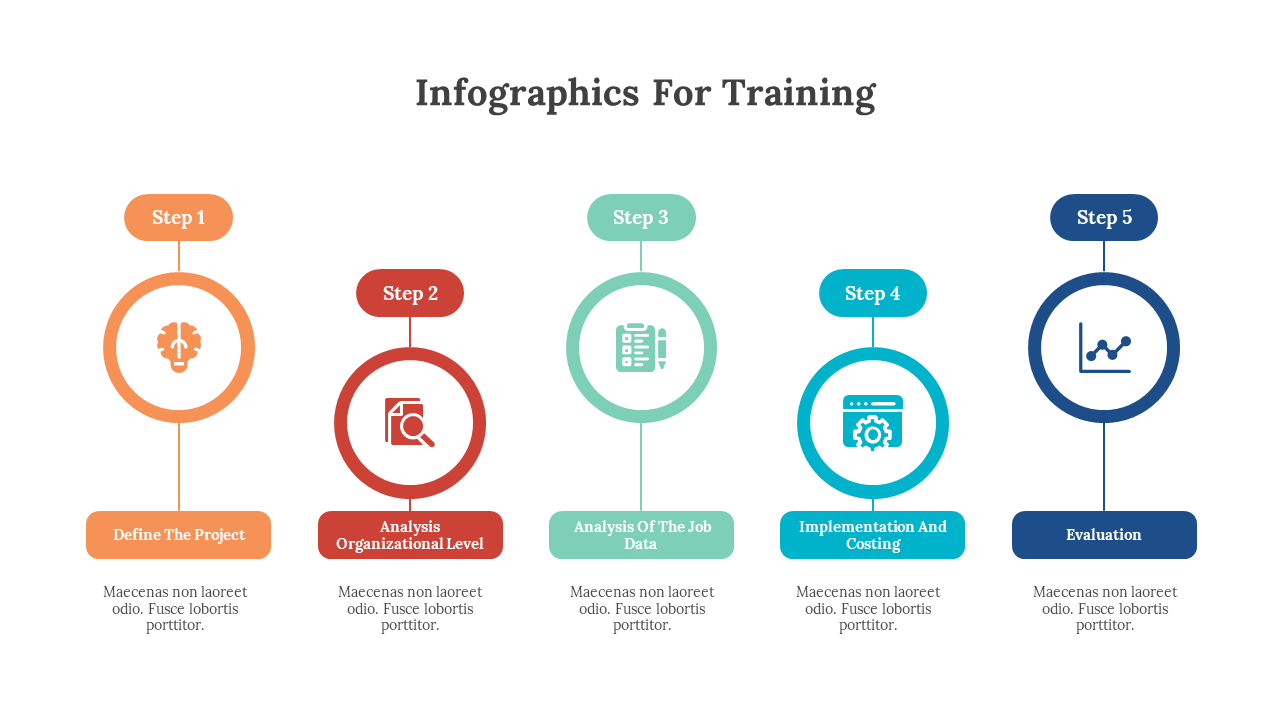 Infographics For Training

Step 1

Define The Project

Maecenas non laoreet odio. Fusce lobortis porttitor.

Step 2

Analysis Organizational Level

Maecenas non laoreet odio. Fusce lobortis porttitor.

Step 3

Analysis Of The Job Data

Maecenas non laoreet odio. Fusce lobortis porttitor.

Step 4

Implementation And Costing

Maecenas non laoreet odio. Fusce lobortis porttitor.

Step 5

Evaluation

Maecenas non laoreet odio. Fusce lobortis porttitor.