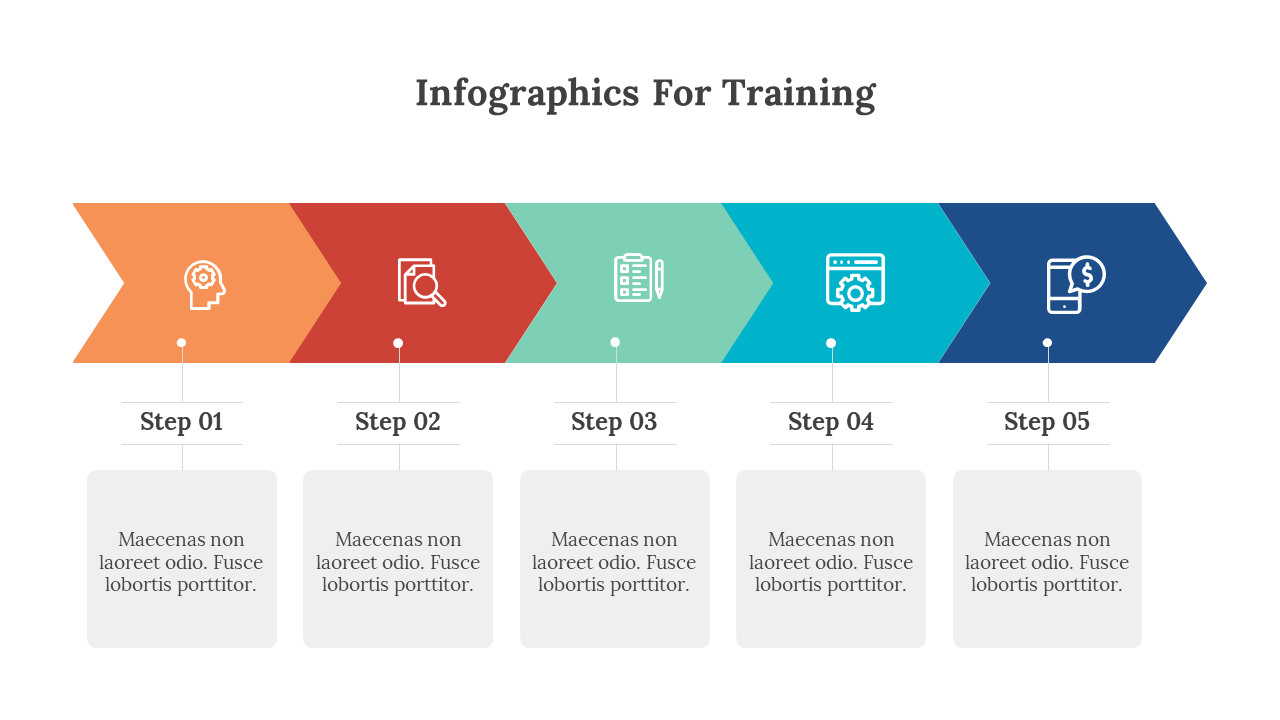 Infographics For Training

Step 01

Maecenas non laoreet odio. Fusce lobortis porttitor.

Step 02

Maecenas non laoreet odio. Fusce lobortis porttitor.

Step 03

Maecenas non laoreet odio. Fusce lobortis porttitor.

Step 04

Maecenas non laoreet odio. Fusce lobortis porttitor.

Step 05

Maecenas non laoreet odio. Fusce lobortis porttitor.