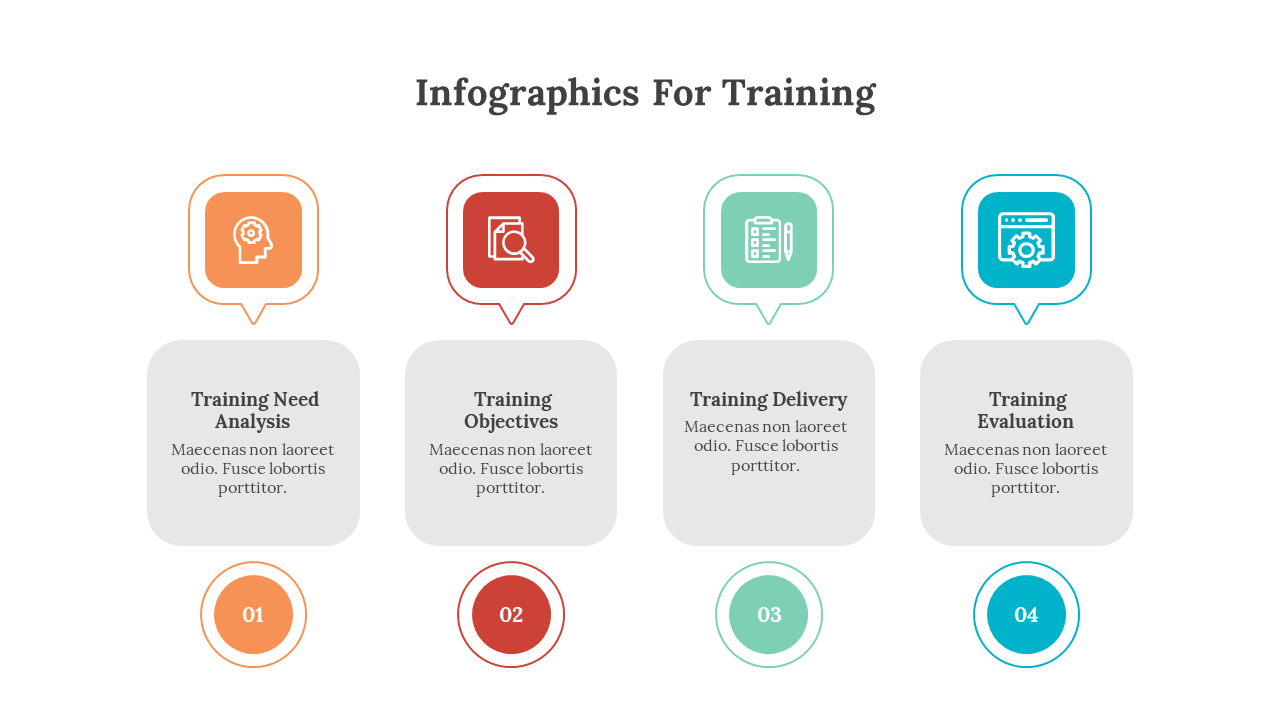 Infographics For Training

Training Need Analysis

Maecenas non laoreet odio. Fusce lobortis porttitor.

01

Training Objectives

Maecenas non laoreet odio. Fusce lobortis porttitor.

02

Training Delivery

Maecenas non laoreet odio. Fusce lobortis porttitor.

03

Training Evaluation

Maecenas non laoreet odio. Fusce lobortis porttitor.

04