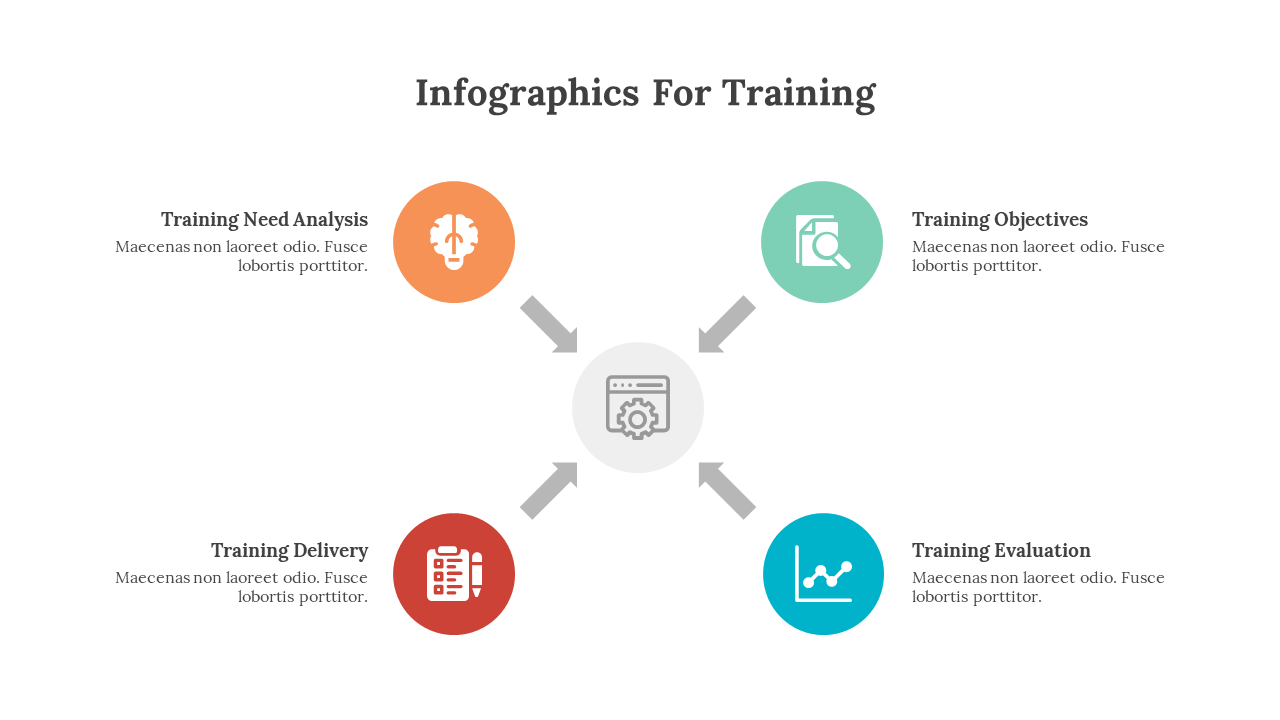 Infographics For Training

Training Need Analysis
Maecenas non laoreet odio. Fusce lobortis porttitor.

Training Objectives
Maecenas non laoreet odio. Fusce lobortis porttitor.

Training Delivery
Maecenas non laoreet odio. Fusce lobortis porttitor.

Training Evaluation
Maecenas non laoreet odio. Fusce lobortis porttitor.