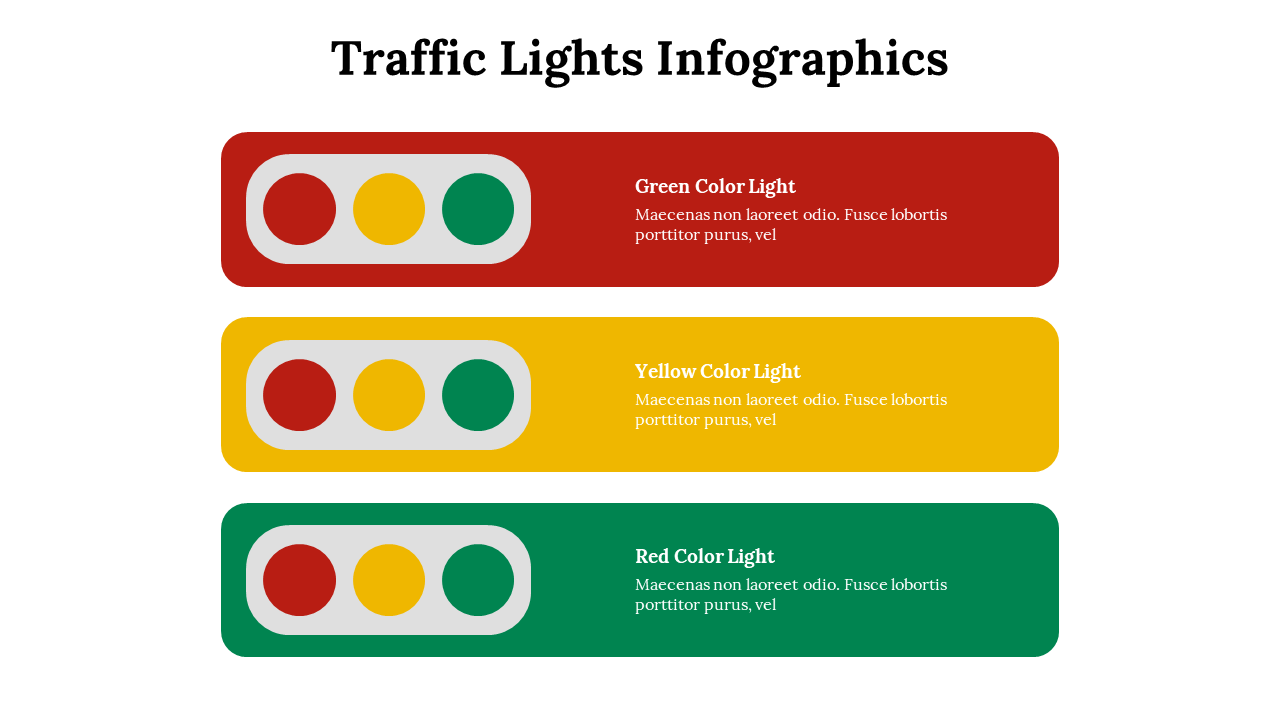 Traffic Lights Infographics

Green Color Light
Maecenas non laoreet odio. Fusce lobortis porttitor purus, vel

Yellow Color Light
Maecenas non laoreet odio. Fusce lobortis porttitor purus, vel

Red Color Light
Maecenas non laoreet odio. Fusce lobortis porttitor purus, vel