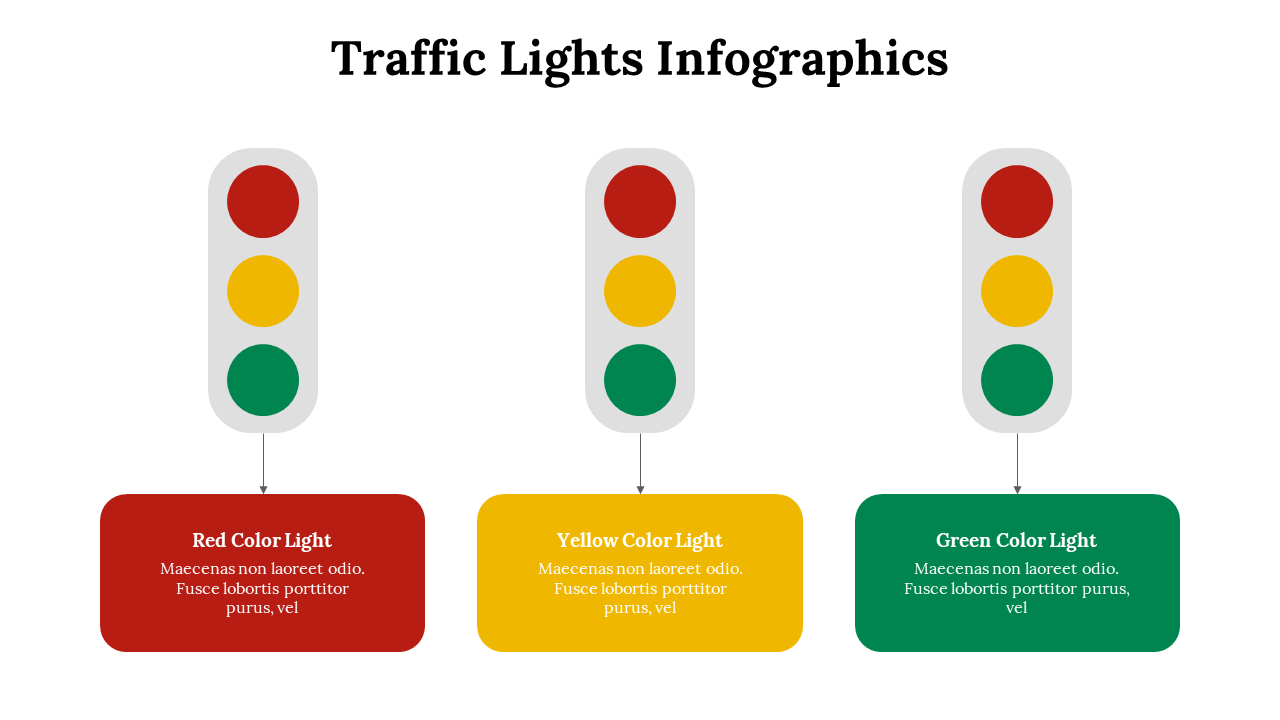 Traffic Lights Infographics

Red Color Light
Maecenas non laoreet odio. Fusce lobortis porttitor purus, vel

Yellow Color Light
Maecenas non laoreet odio. Fusce lobortis porttitor purus, vel

Green Color Light
Maecenas non laoreet odio. Fusce lobortis porttitor purus, vel