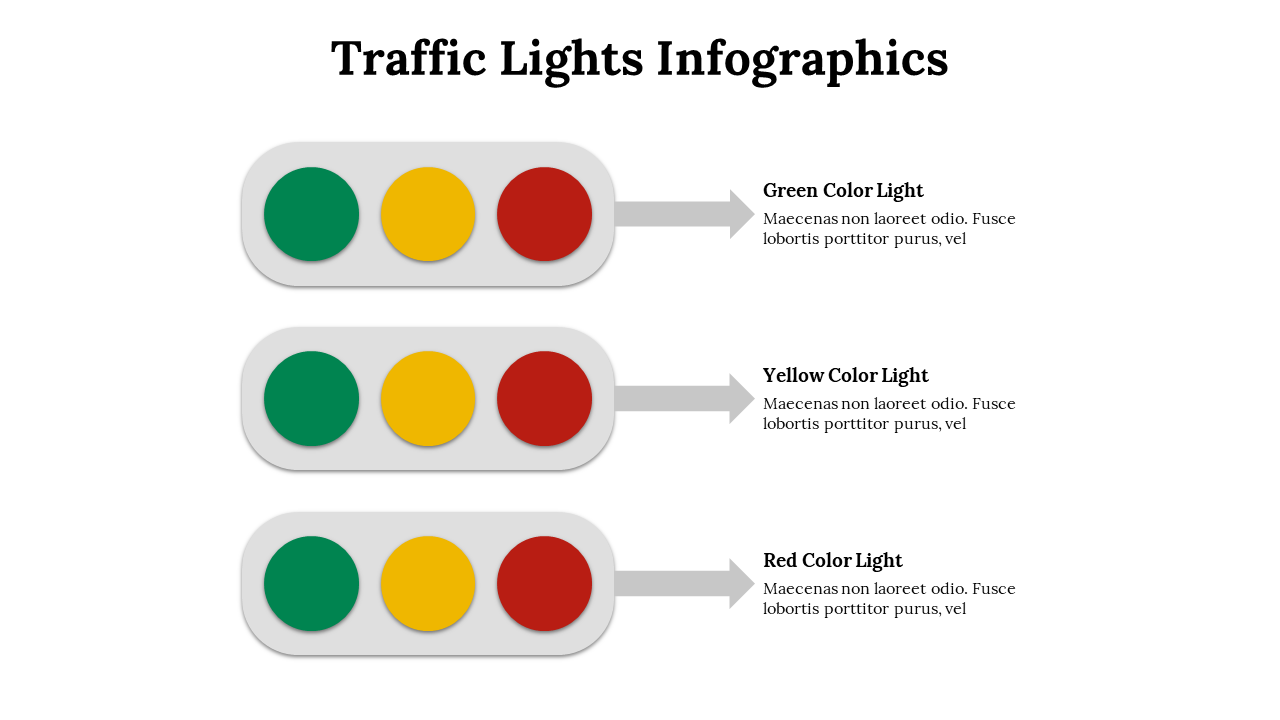 Traffic Lights Infographics

Green Color Light
Maecenas non laoreet odio. Fusce lobortis porttitor purus, vel

Yellow Color Light
Maecenas non laoreet odio. Fusce lobortis porttitor purus, vel

Red Color Light
Maecenas non laoreet odio. Fusce lobortis porttitor purus, vel