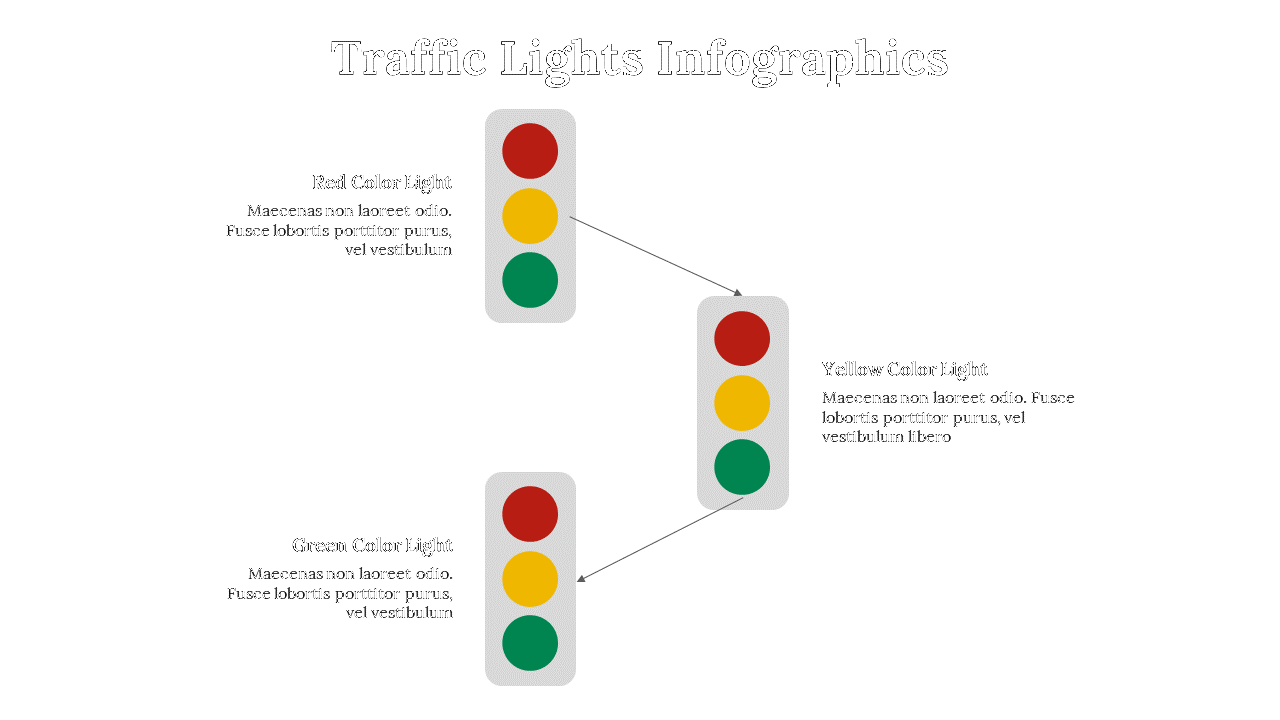 Traffic Lights Infographics

Red Color Light

Maecenas non laoreet odio. Fusce lobortis porttitor purus, vel vestibulum

Yellow Color Light

Maecenas non laoreet odio. Fusce lobortis porttitor purus, vel vestibulum libero

Green Color Light

Maecenas non laoreet odio. Fusce lobortis porttitor purus, vel vestibulum