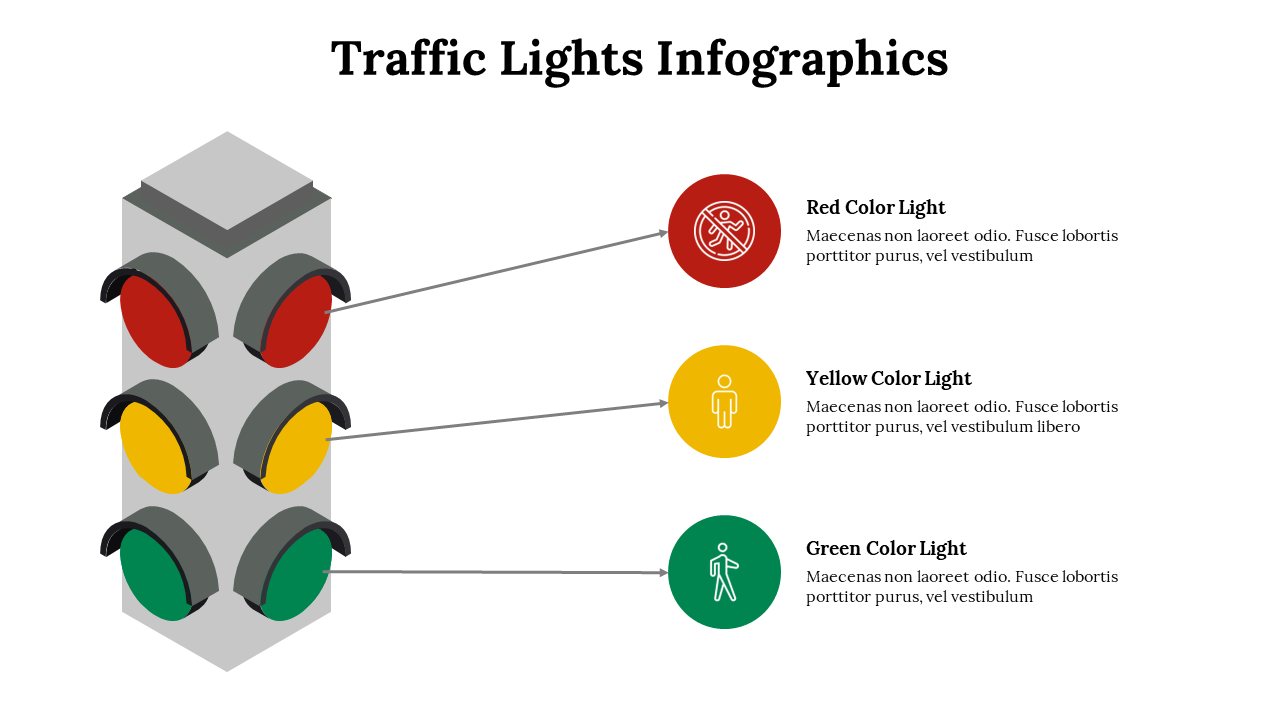 Traffic Lights Infographics

Red Color Light
Maecenas non laoreet odio. Fusce lobortis porttitor purus, vel vestibulum

Yellow Color Light
Maecenas non laoreet odio. Fusce lobortis porttitor purus, vel vestibulum libero

Green Color Light
Maecenas non laoreet odio. Fusce lobortis porttitor purus, vel vestibulum