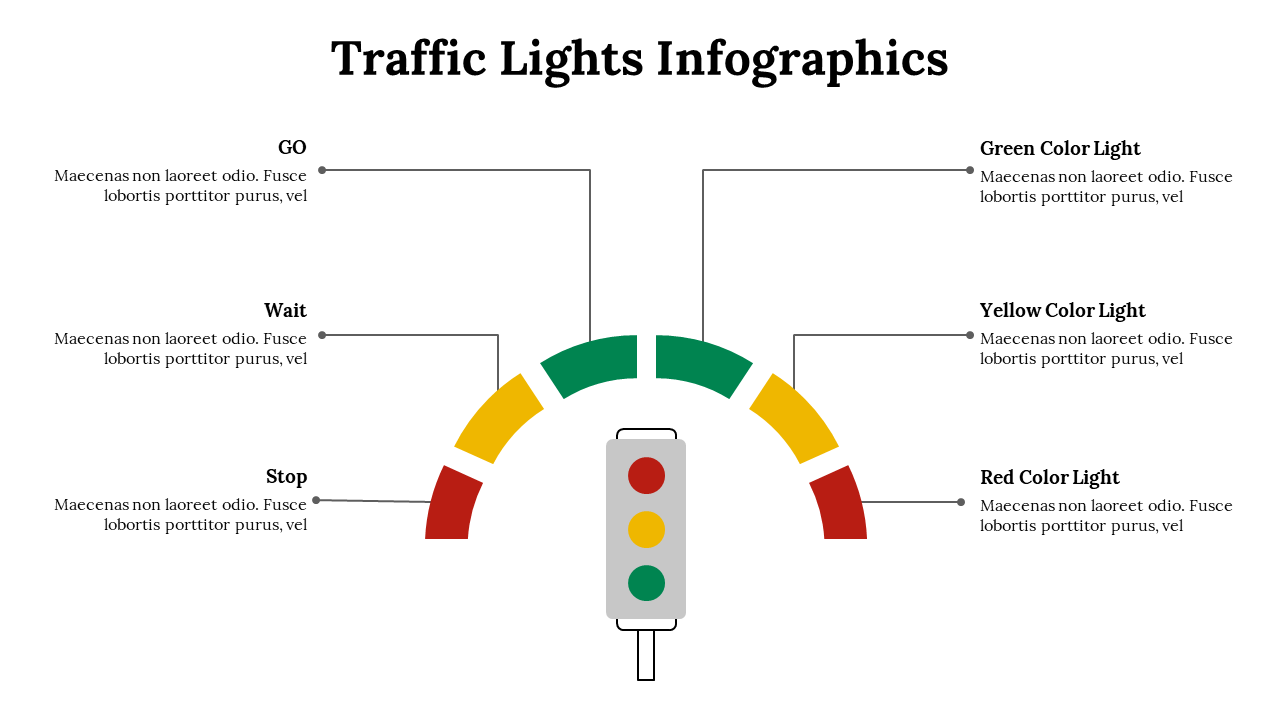 Traffic Lights Infographics

GO
Maecenas non laoreet odio. Fusce lobortis porttitor purus, vel

Wait
Maecenas non laoreet odio. Fusce lobortis porttitor purus, vel

Stop
Maecenas non laoreet odio. Fusce lobortis porttitor purus, vel

Green Color Light
Maecenas non laoreet odio. Fusce lobortis porttitor purus, vel

Yellow Color Light
Maecenas non laoreet odio. Fusce lobortis porttitor purus, vel

Red Color Light
Maecenas non laoreet odio. Fusce lobortis porttitor purus, vel