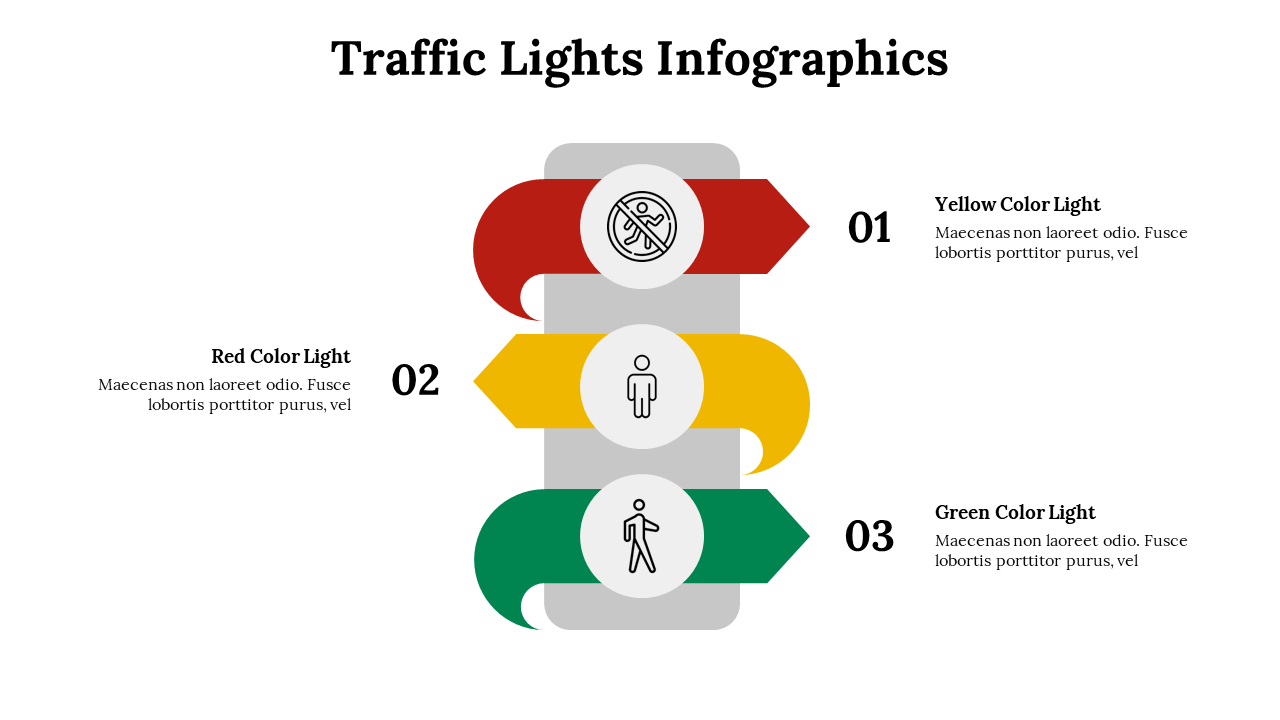 Traffic Lights Infographics

01

Yellow Color Light

Maecenas non laoreet odio. Fusce lobortis porttitor purus, vel

Red Color Light

Maecenas non laoreet odio. Fusce lobortis porttitor purus, vel

02

03

Green Color Light

Maecenas non laoreet odio. Fusce lobortis porttitor purus, vel