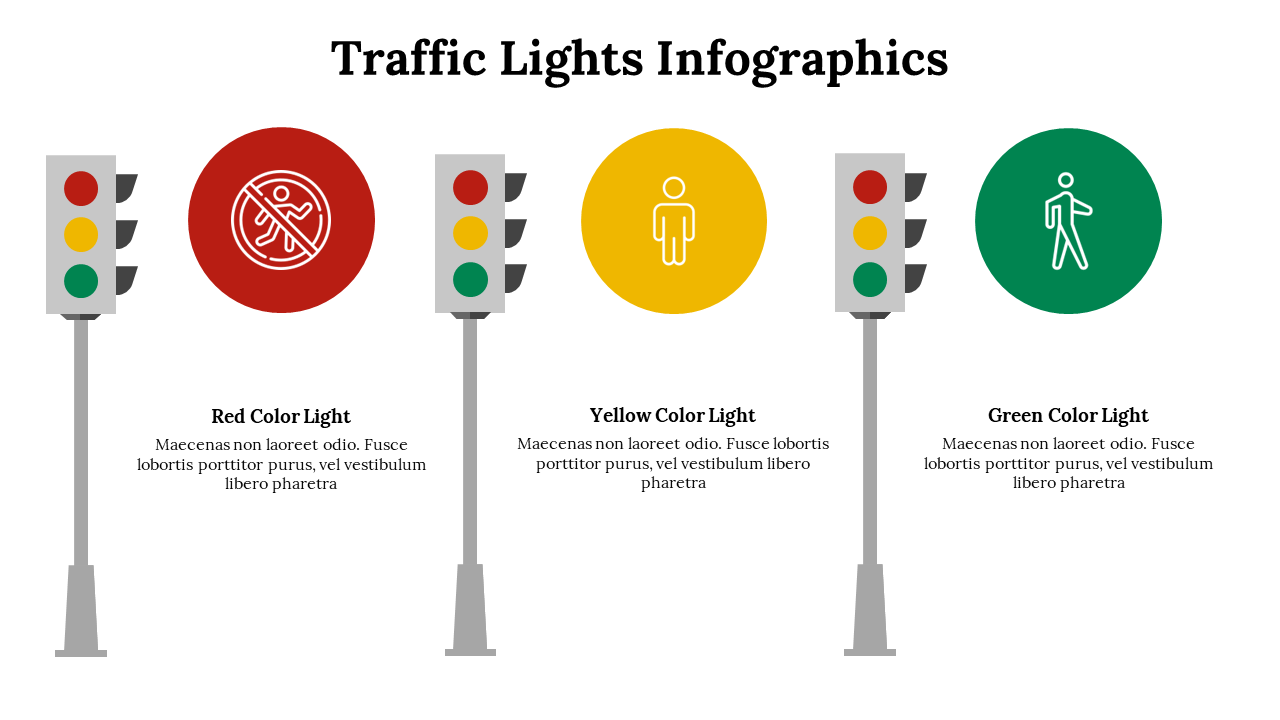 Traffic Lights Infographics

Red Color Light
Maecenas non laoreet odio. Fusce lobortis porttitor purus, vel vestibulum libero pharetra

Yellow Color Light
Maecenas non laoreet odio. Fusce lobortis porttitor purus, vel vestibulum libero pharetra

Green Color Light
Maecenas non laoreet odio. Fusce lobortis porttitor purus, vel vestibulum libero pharetra