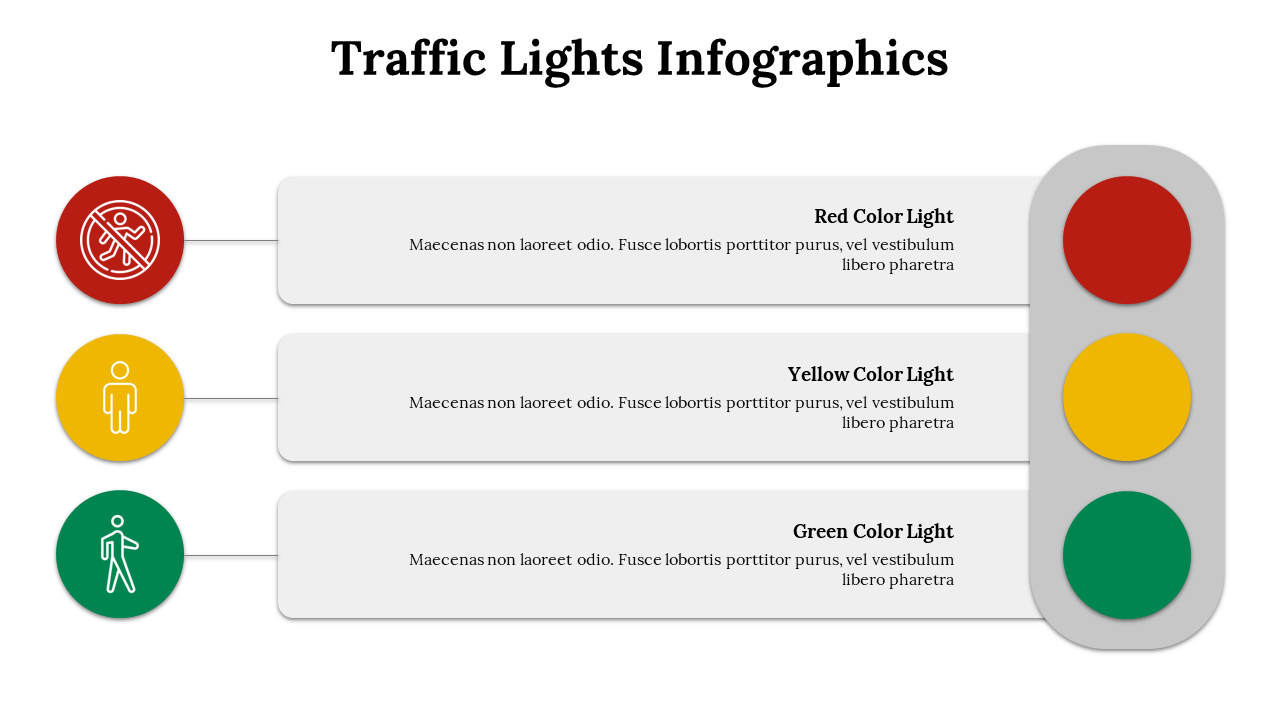 Traffic Lights Infographics

Red Color Light
Maecenas non laoreet odio. Fusce lobortis porttitor purus, vel vestibulum libero pharetra

Yellow Color Light
Maecenas non laoreet odio. Fusce lobortis porttitor purus, vel vestibulum libero pharetra

Green Color Light
Maecenas non laoreet odio. Fusce lobortis porttitor purus, vel vestibulum libero pharetra