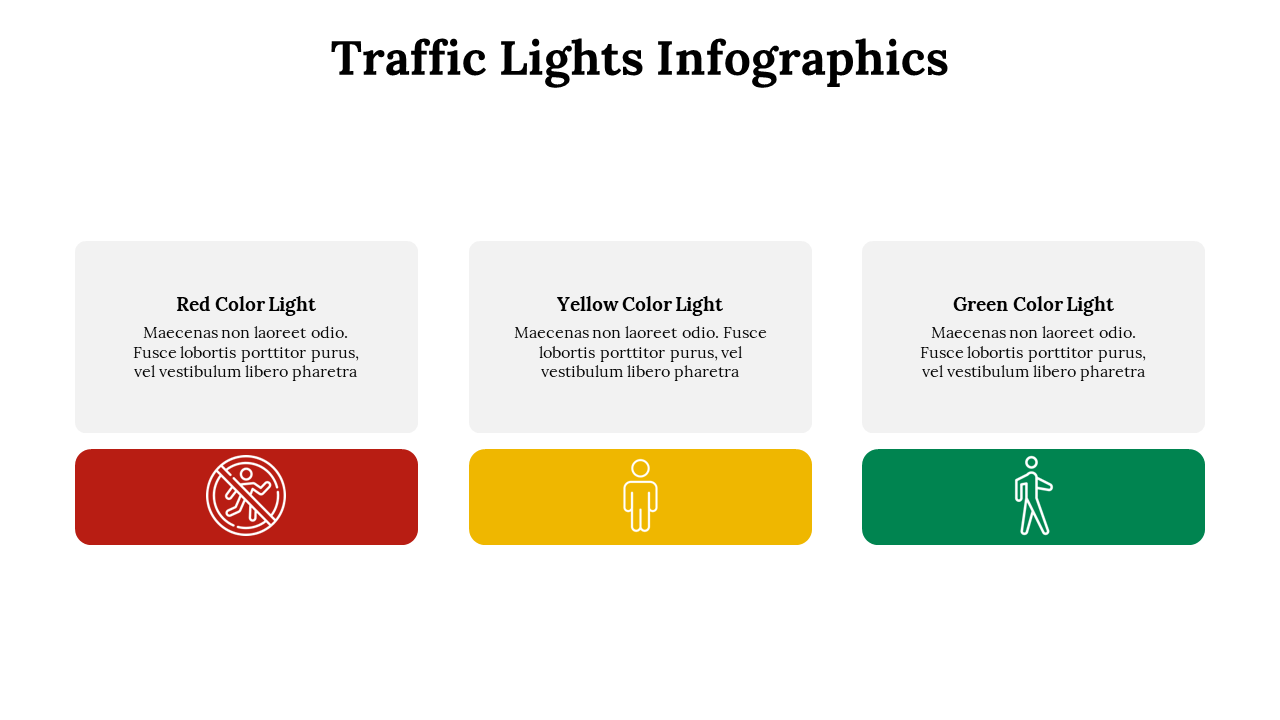 Traffic Lights Infographics

Red Color Light
Maecenas non laoreet odio. Fusce lobortis porttitor purus, vel vestibulum libero pharetra

Yellow Color Light
Maecenas non laoreet odio. Fusce lobortis porttitor purus, vel vestibulum libero pharetra

Green Color Light
Maecenas non laoreet odio. Fusce lobortis porttitor purus, vel vestibulum libero pharetra