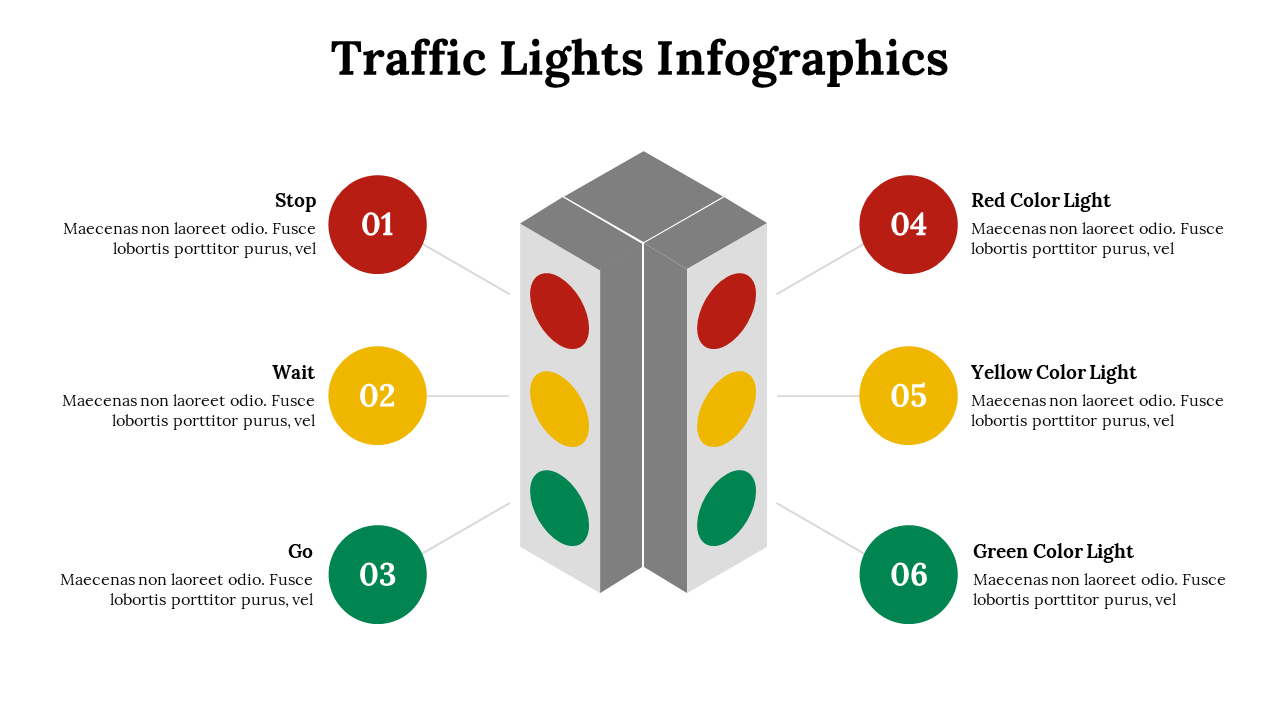 Traffic Lights Infographics

Stop
Maecenas non laoreet odio. Fusce lobortis porttitor purus, vel

01

Wait
Maecenas non laoreet odio. Fusce lobortis porttitor purus, vel

02

Go
Maecenas non laoreet odio. Fusce lobortis porttitor purus, vel

03

04

Red Color Light
Maecenas non laoreet odio. Fusce lobortis porttitor purus, vel

05

Yellow Color Light
Maecenas non laoreet odio. Fusce lobortis porttitor purus, vel

06

Green Color Light
Maecenas non laoreet odio. Fusce lobortis porttitor purus, vel