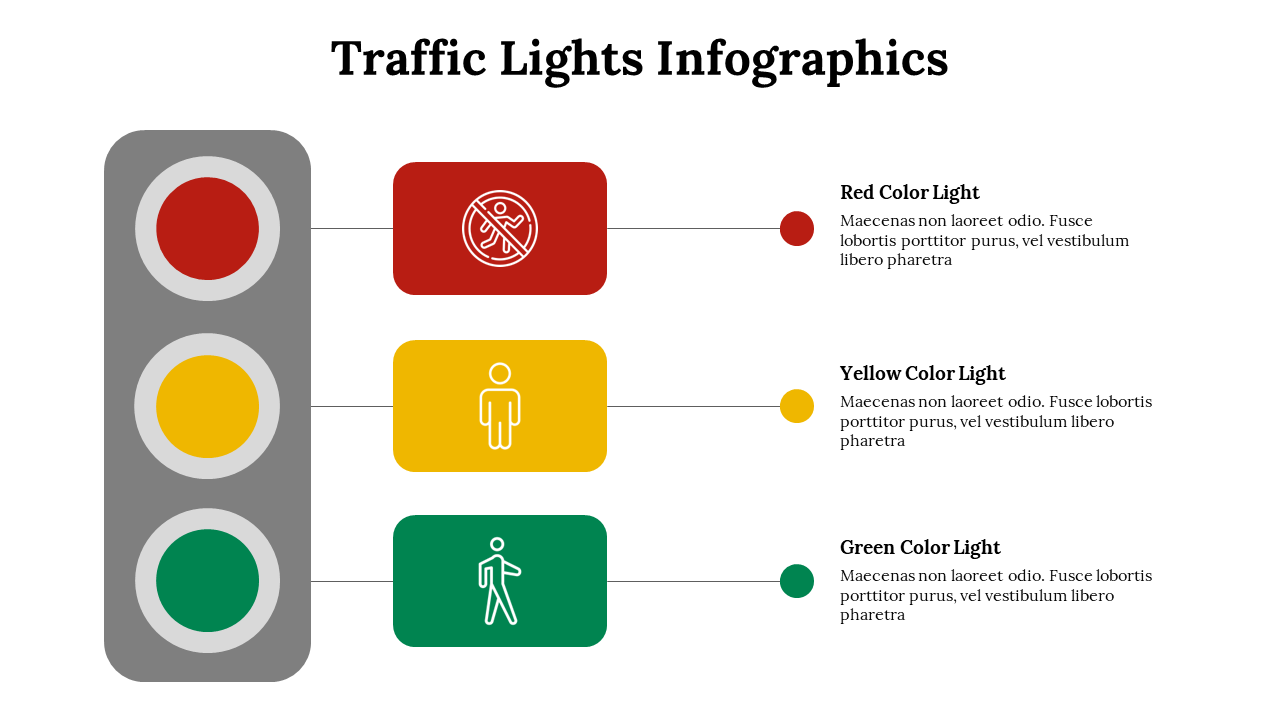 Traffic Lights Infographics

Red Color Light

Maecenas non laoreet odio. Fusce lobortis porttitor purus, vel vestibulum libero pharetra

Yellow Color Light

Maecenas non laoreet odio. Fusce lobortis porttitor purus, vel vestibulum libero pharetra

Green Color Light

Maecenas non laoreet odio. Fusce lobortis porttitor purus, vel vestibulum libero pharetra