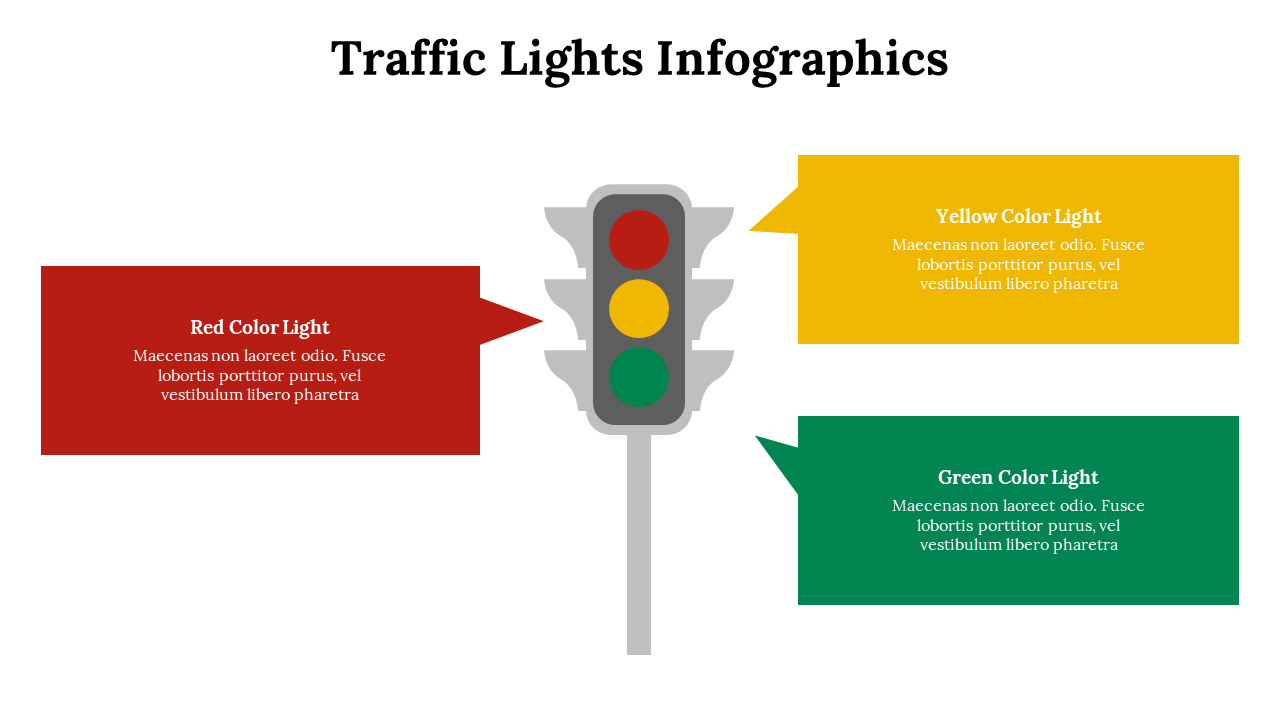 Traffic Lights Infographics

Red Color Light
Maecenas non laoreet odio. Fusce lobortis porttitor purus, vel vestibulum libero pharetra

Yellow Color Light
Maecenas non laoreet odio. Fusce lobortis porttitor purus, vel vestibulum libero pharetra

Green Color Light
Maecenas non laoreet odio. Fusce lobortis porttitor purus, vel vestibulum libero pharetra