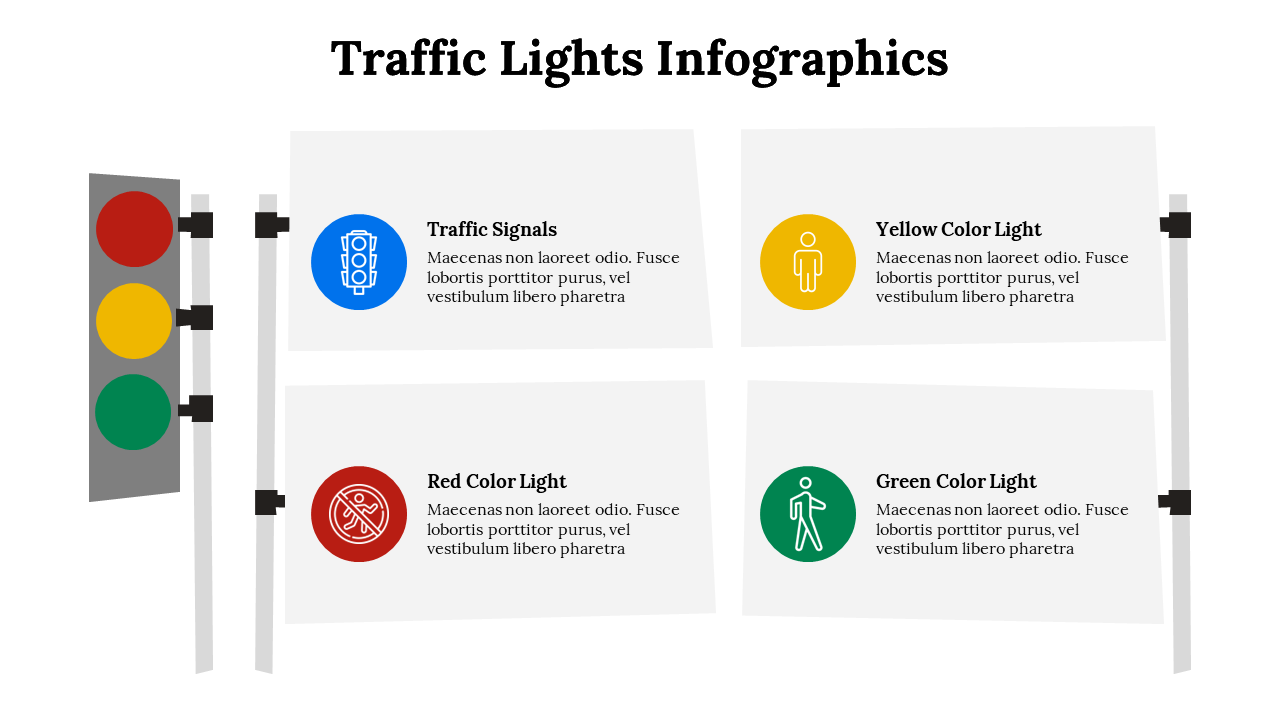 Traffic Lights Infographics

Traffic Signals
Maecenas non laoreet odio. Fusce lobortis porttitor purus, vel vestibulum libero pharetra

Yellow Color Light
Maecenas non laoreet odio. Fusce lobortis porttitor purus, vel vestibulum libero pharetra

Red Color Light
Maecenas non laoreet odio. Fusce lobortis porttitor purus, vel vestibulum libero pharetra

Green Color Light
Maecenas non laoreet odio. Fusce lobortis porttitor purus, vel vestibulum libero pharetra