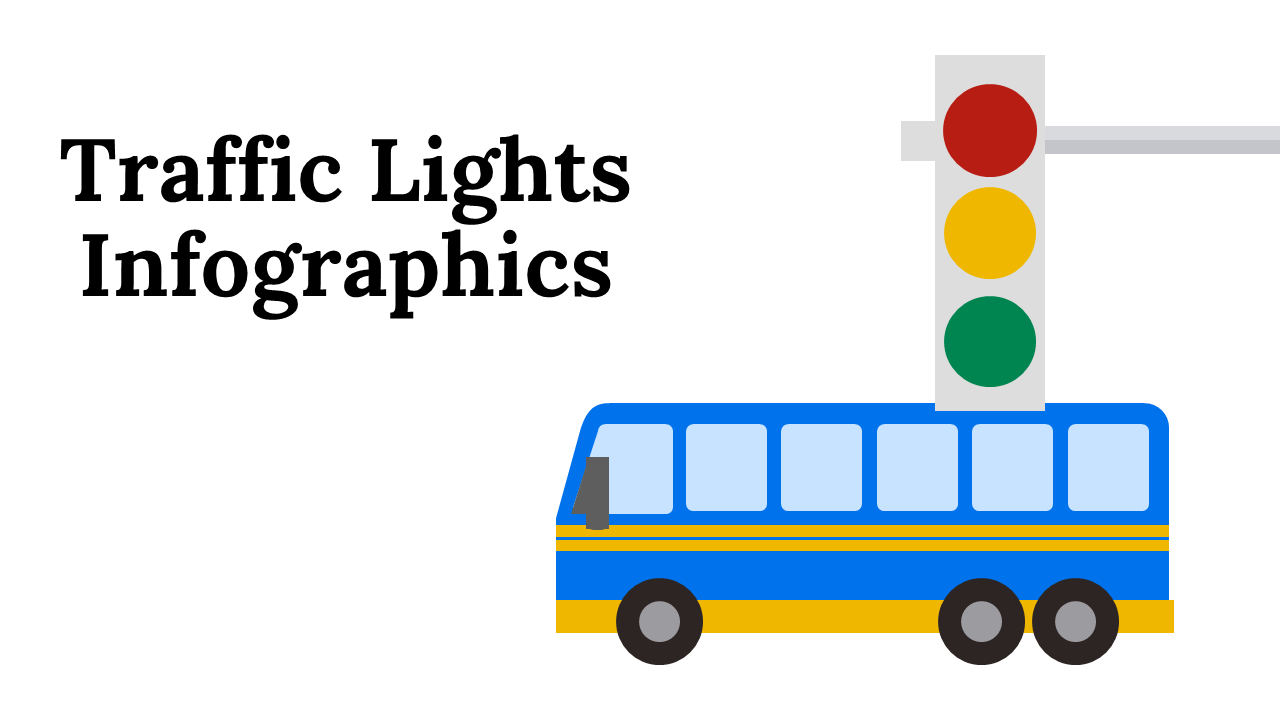 Traffic Lights Infographics