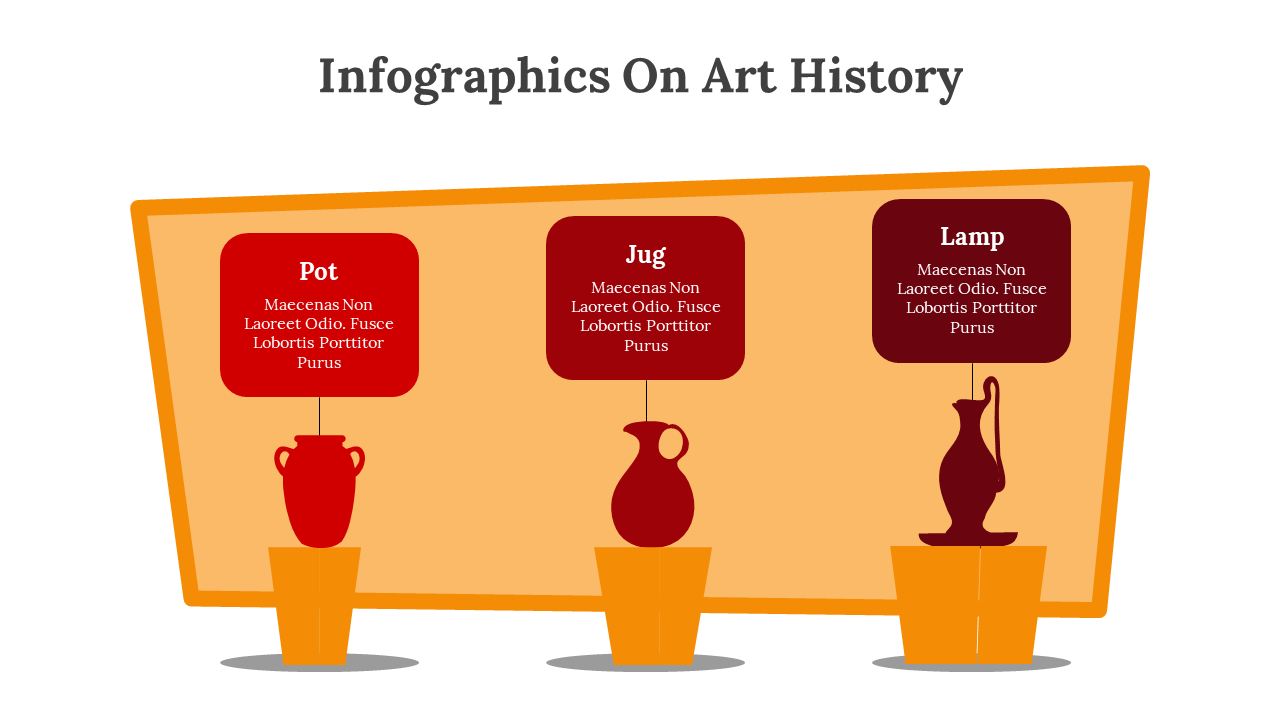 Infographics On Art History

Pot
Maecenas Non Laoreet Odio. Fusce Lobortis Porttitor Purus

Jug
Maecenas Non Laoreet Odio. Fusce Lobortis Porttitor Purus

Lamp
Maecenas Non Laoreet Odio. Fusce Lobortis Porttitor Purus