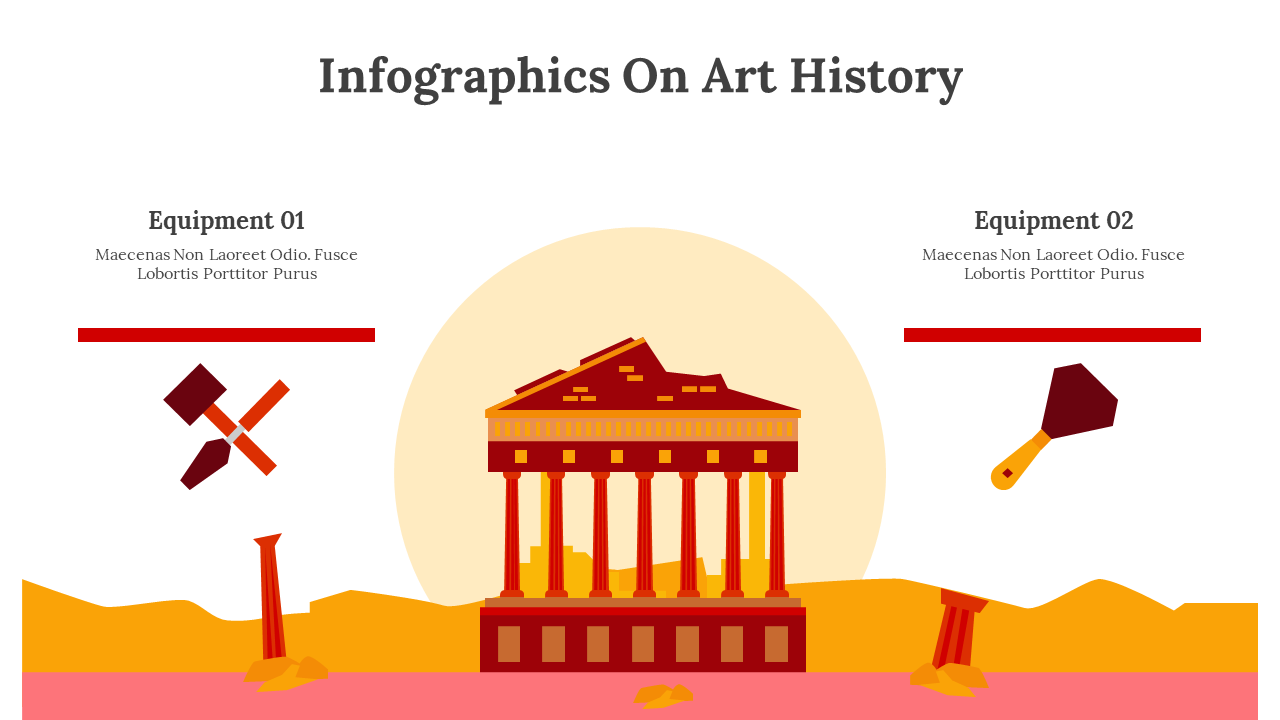 Infographics On Art History

Equipment 01

Maecenas Non Laoreet Odio. Fusce Lobortis Porttitor Purus

Equipment 02

Maecenas Non Laoreet Odio. Fusce Lobortis Porttitor Purus