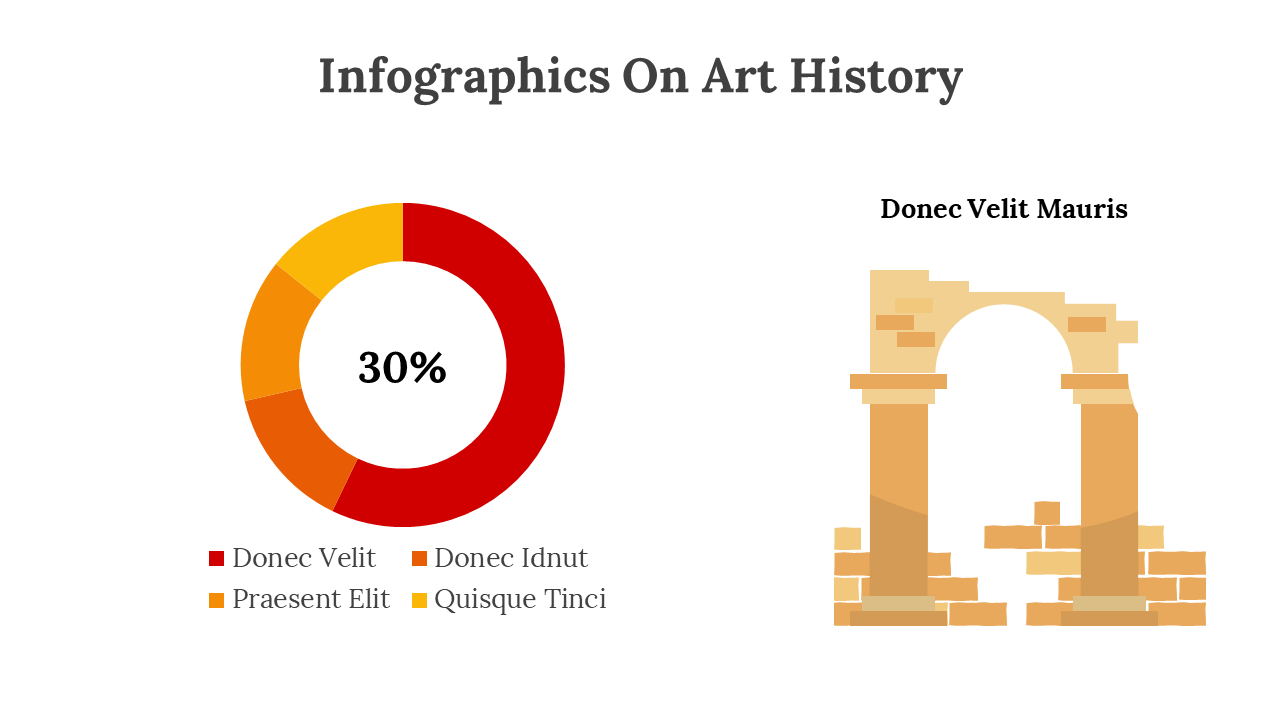 Infographics On Art History

30%

Donec Velit
Donec Idnut
Praesent Elit
Quisque Tinci

Donec Velit Mauris