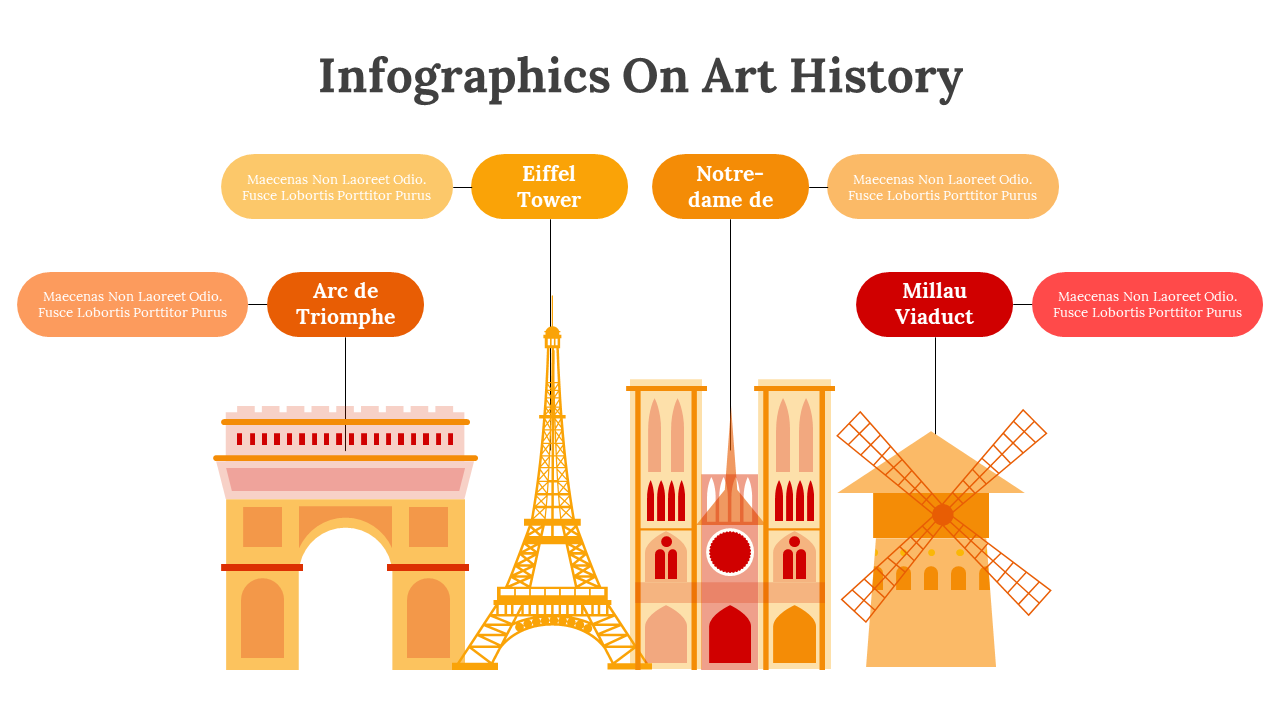 Infographics On Art History

Maecenas Non Laoreet Odio. Fusce Lobortis Porttitor Purus

Eiffel Tower

Notre-dame de

Maecenas Non Laoreet Odio. Fusce Lobortis Porttitor Purus

Maecenas Non Laoreet Odio. Fusce Lobortis Porttitor Purus

Arc de Triomphe

Millau Viaduct

Maecenas Non Laoreet Odio. Fusce Lobortis Porttitor Purus