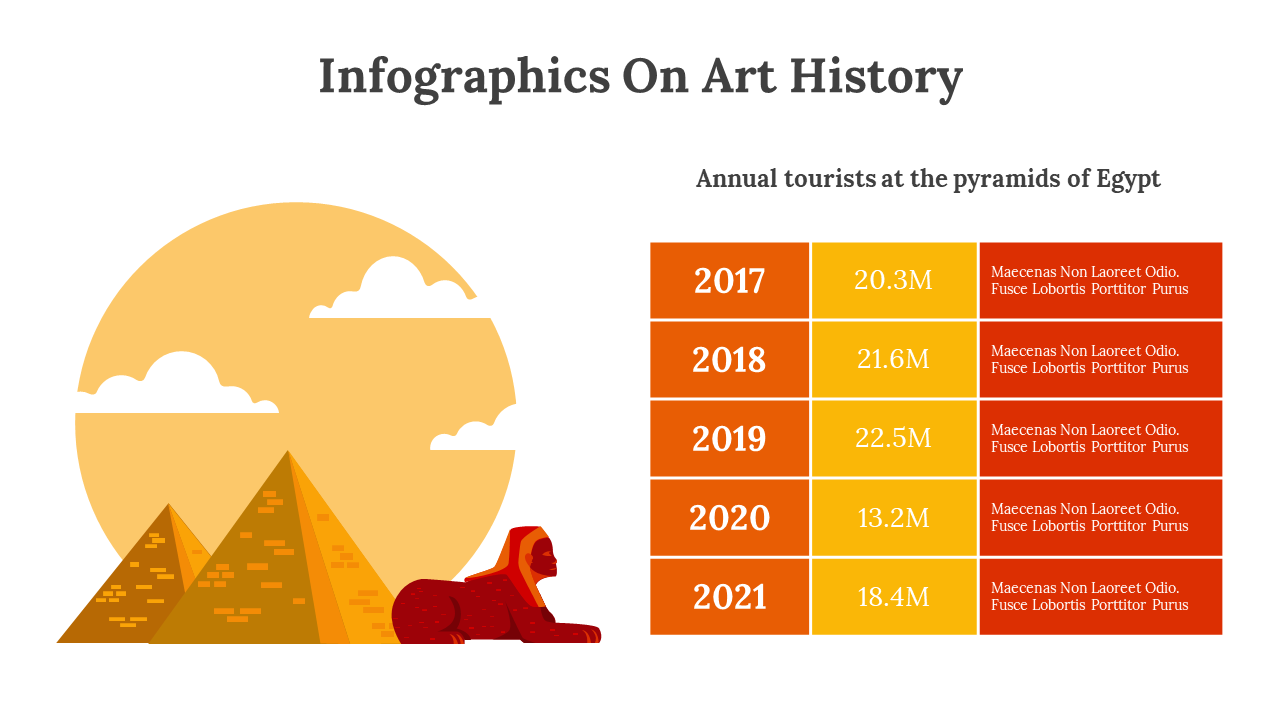 Infographics On Art History

Annual tourists at the pyramids of Egypt

| 2017 | 20.3M | Maecenas Non Laoreet Odio. Fusce Lobortis Porttitor Purus |
|---|---|---|
| 2018 | 21.6M | Maecenas Non Laoreet Odio. Fusce Lobortis Porttitor Purus |
| 2019 | 22.5M | Maecenas Non Laoreet Odio. Fusce Lobortis Porttitor Purus |
| 2020 | 13.2M | Maecenas Non Laoreet Odio. Fusce Lobortis Porttitor Purus |
| 2021 | 18.4M | Maecenas Non Laoreet Odio. Fusce Lobortis Porttitor Purus |