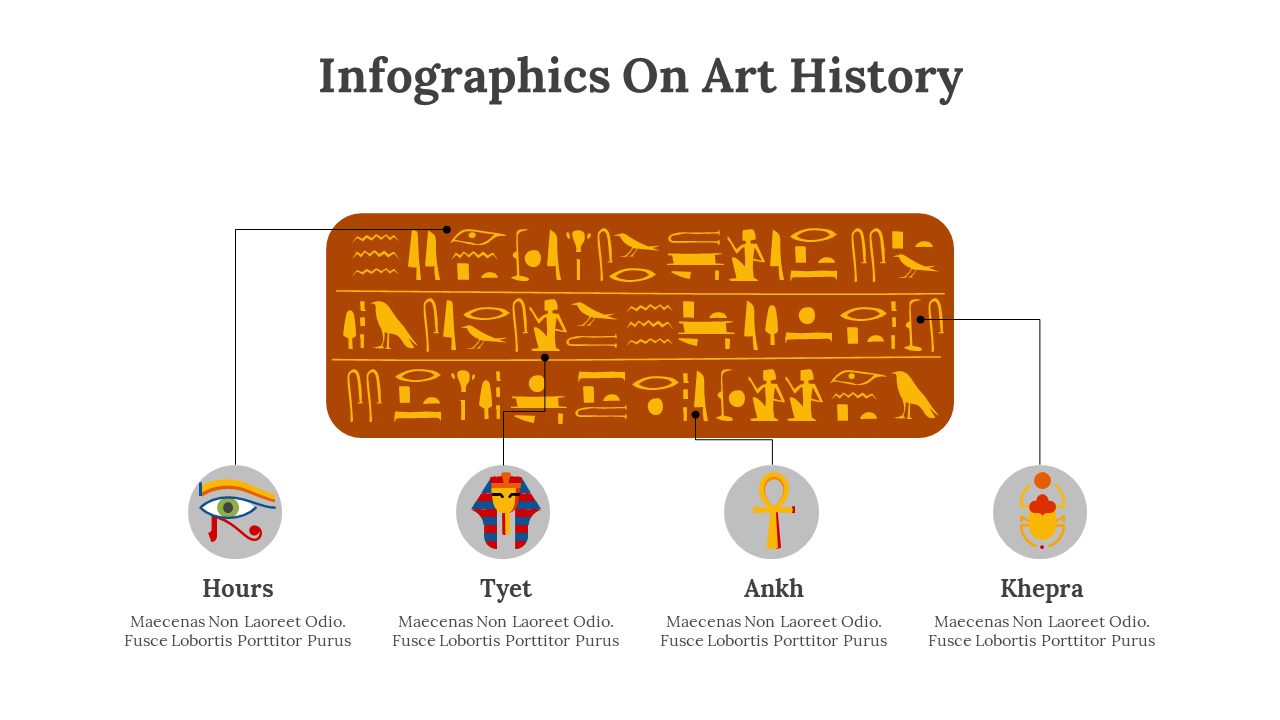 Infographics On Art History

Hours
Maecenas Non Laoreet Odio. Fusce Lobortis Porttitor Purus

Tyet
Maecenas Non Laoreet Odio. Fusce Lobortis Porttitor Purus

Ankh
Maecenas Non Laoreet Odio. Fusce Lobortis Porttitor Purus

Khepra
Maecenas Non Laoreet Odio. Fusce Lobortis Porttitor Purus