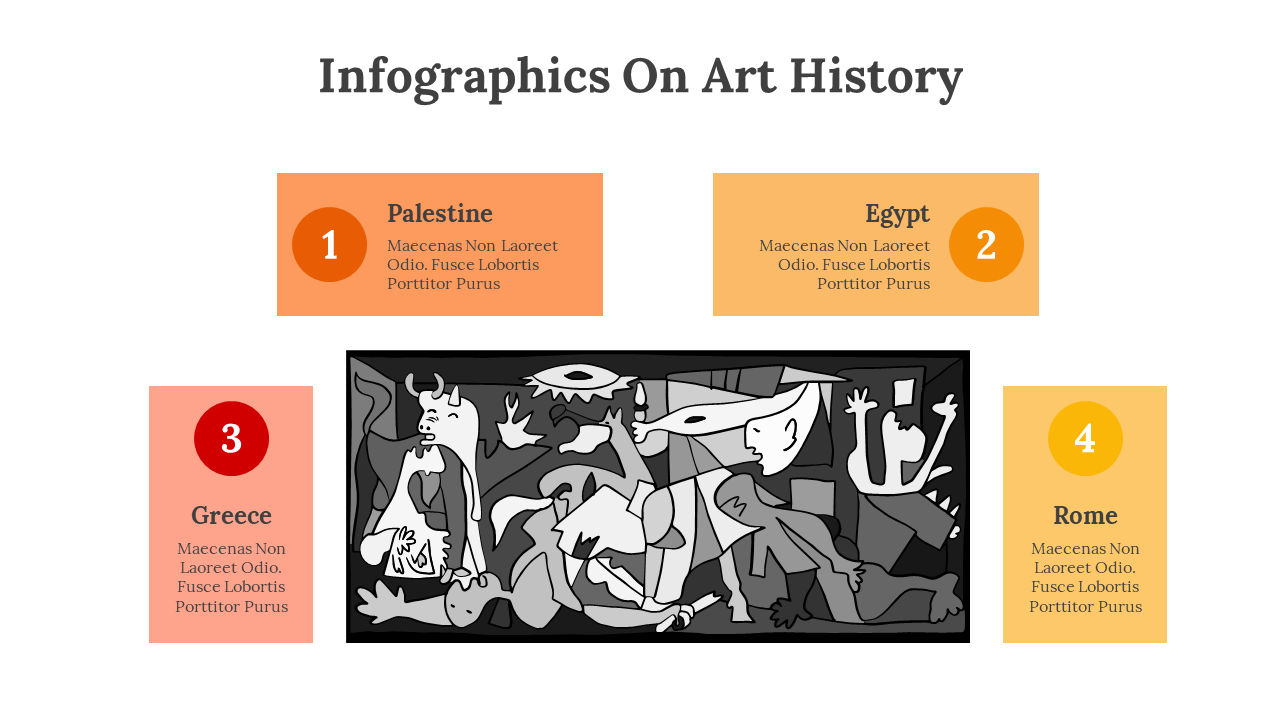 Infographics On Art History

1

Palestine

Maecenas Non Laoreet Odio. Fusce Lobortis Porttitor Purus

Egypt

Maecenas Non Laoreet Odio. Fusce Lobortis Porttitor Purus

2

3

Greece

Maecenas Non Laoreet Odio. Fusce Lobortis Porttitor Purus

4

Rome

Maecenas Non Laoreet Odio. Fusce Lobortis Porttitor Purus