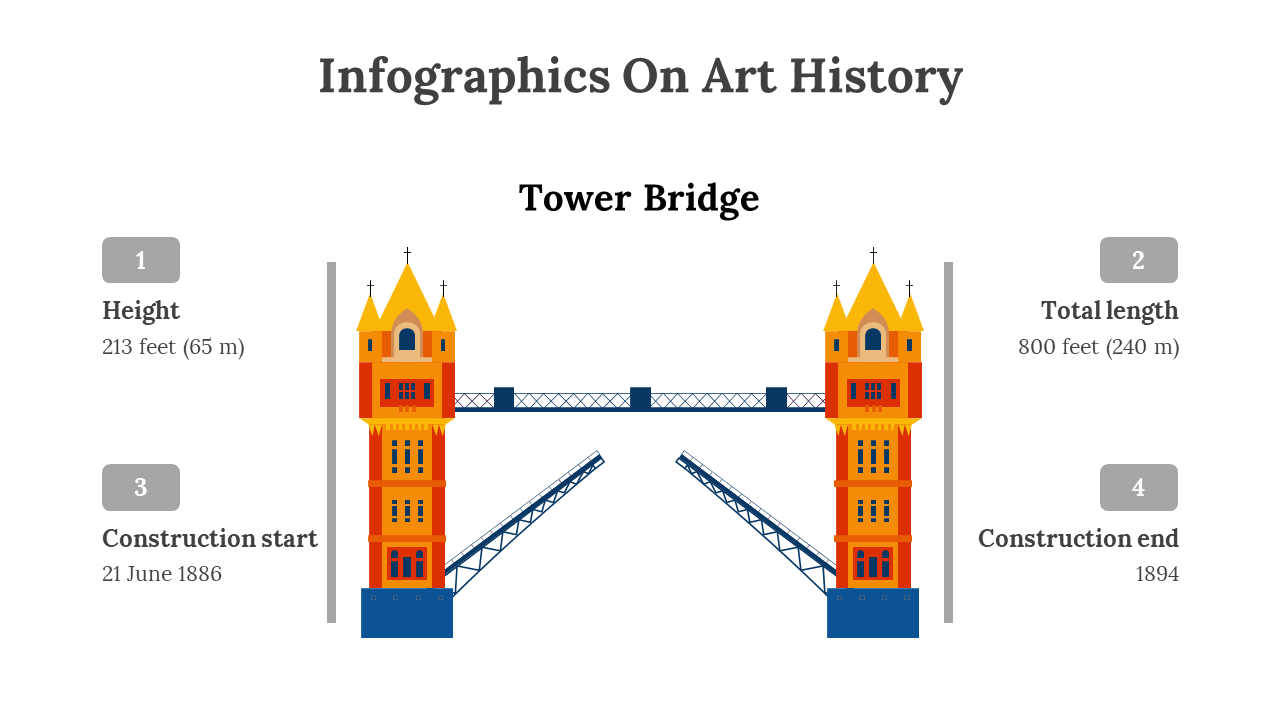 Infographics On Art History

Tower Bridge

1

Height

213 feet (65 m)

3

Construction start

21 June 1886

2

Total length

800 feet (240 m)

4

Construction end

1894