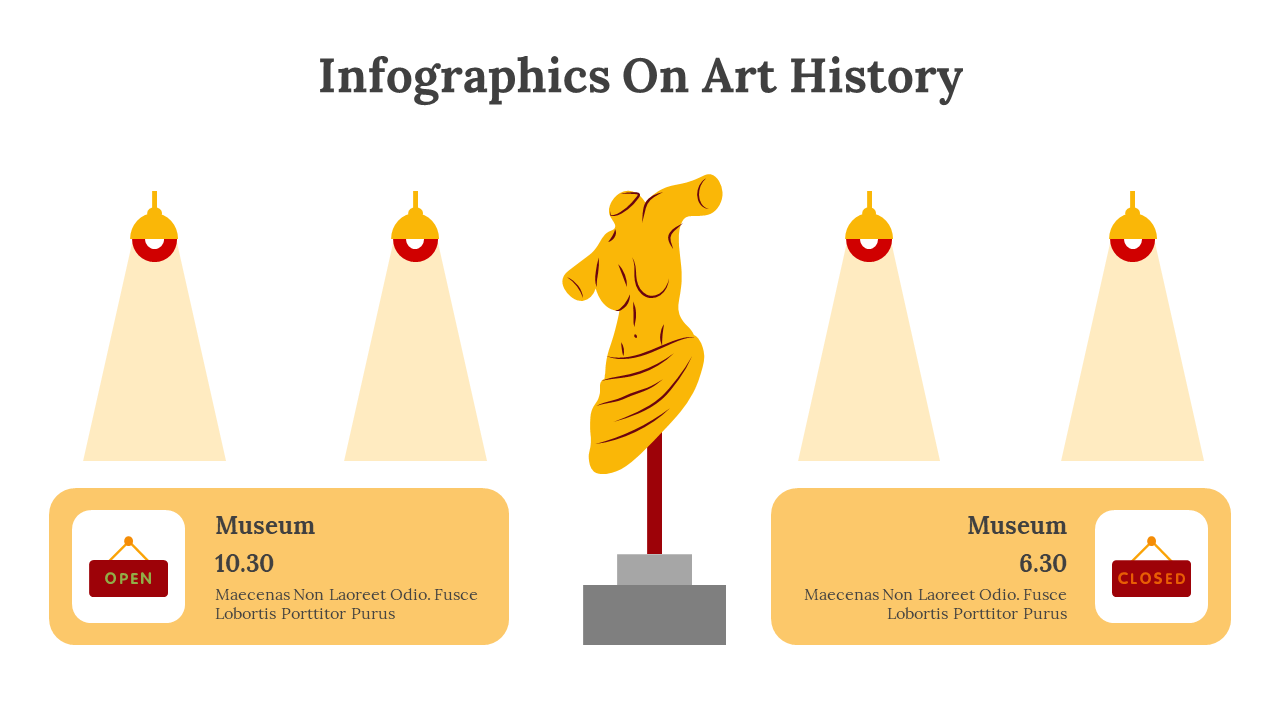 Infographics On Art History

OPEN

Museum

10.30

Maecenas Non Laoreet Odio. Fusce Lobortis Porttitor Purus

Museum

6.30

Maecenas Non Laoreet Odio. Fusce Lobortis Porttitor Purus

CLOSED