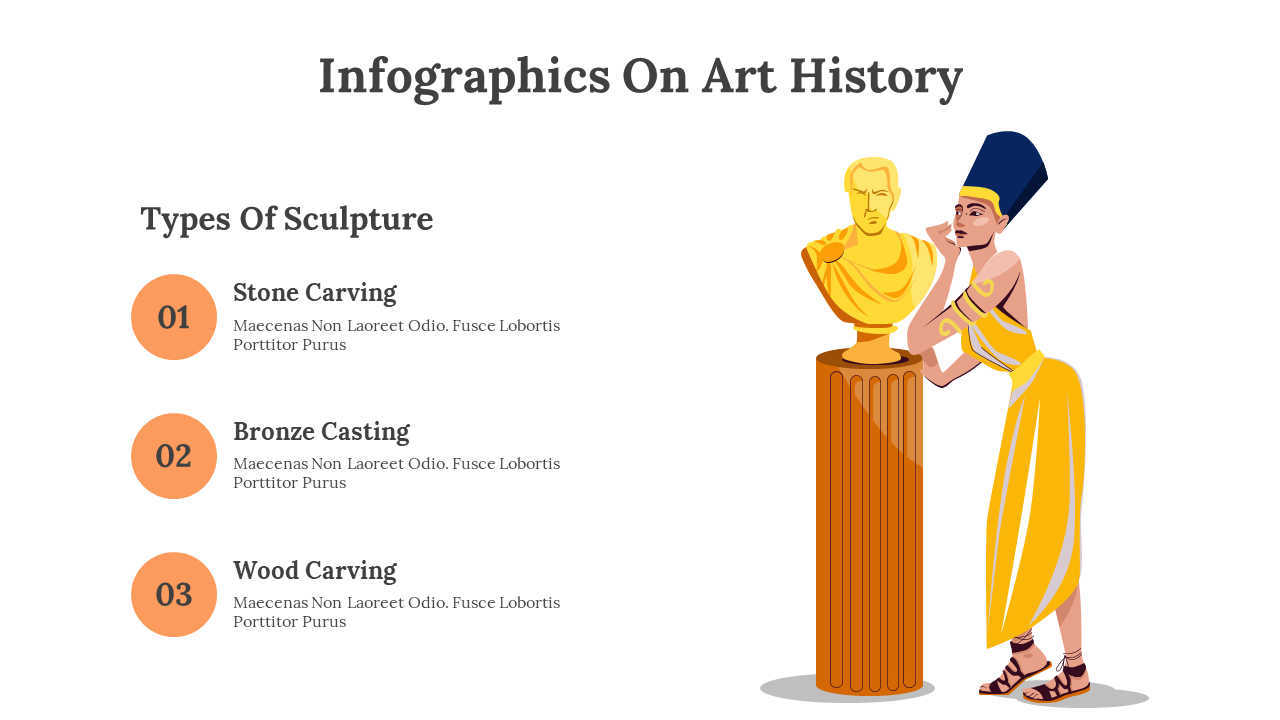 Infographics On Art History

Types Of Sculpture

01

Stone Carving

Maecenas Non Laoreet Odio. Fusce Lobortis Porttitor Purus

02

Bronze Casting

Maecenas Non Laoreet Odio. Fusce Lobortis Porttitor Purus

03

Wood Carving

Maecenas Non Laoreet Odio. Fusce Lobortis Porttitor Purus