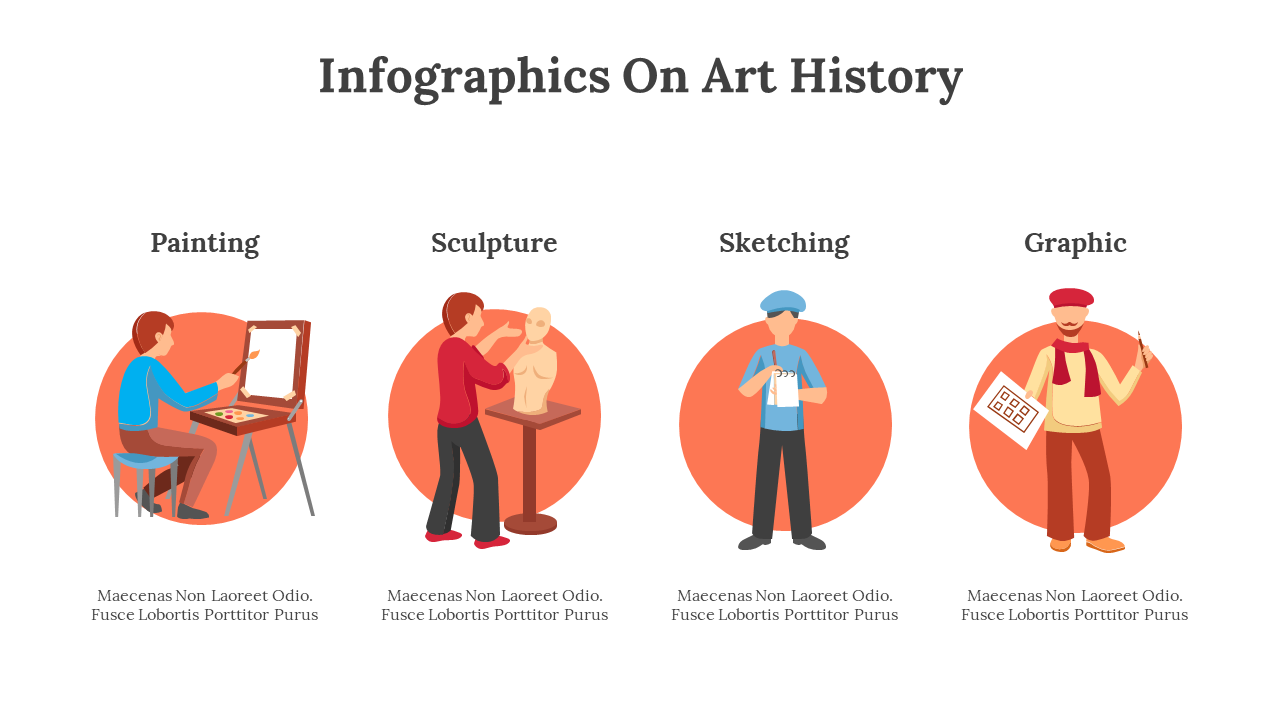 Infographics On Art History

Painting

Maecenas Non Laoreet Odio. Fusce Lobortis Porttitor Purus

Sculpture

Maecenas Non Laoreet Odio. Fusce Lobortis Porttitor Purus

Sketching

Maecenas Non Laoreet Odio. Fusce Lobortis Porttitor Purus

Graphic

Maecenas Non Laoreet Odio. Fusce Lobortis Porttitor Purus