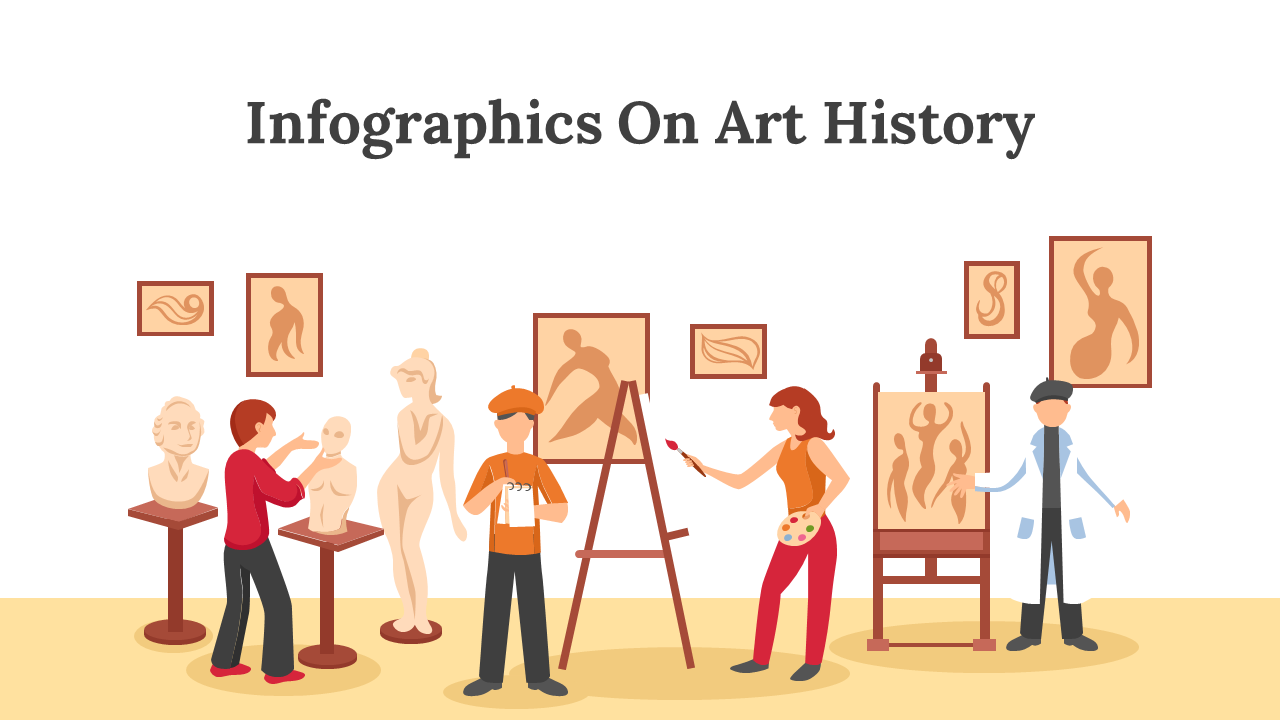 Infographics On Art History