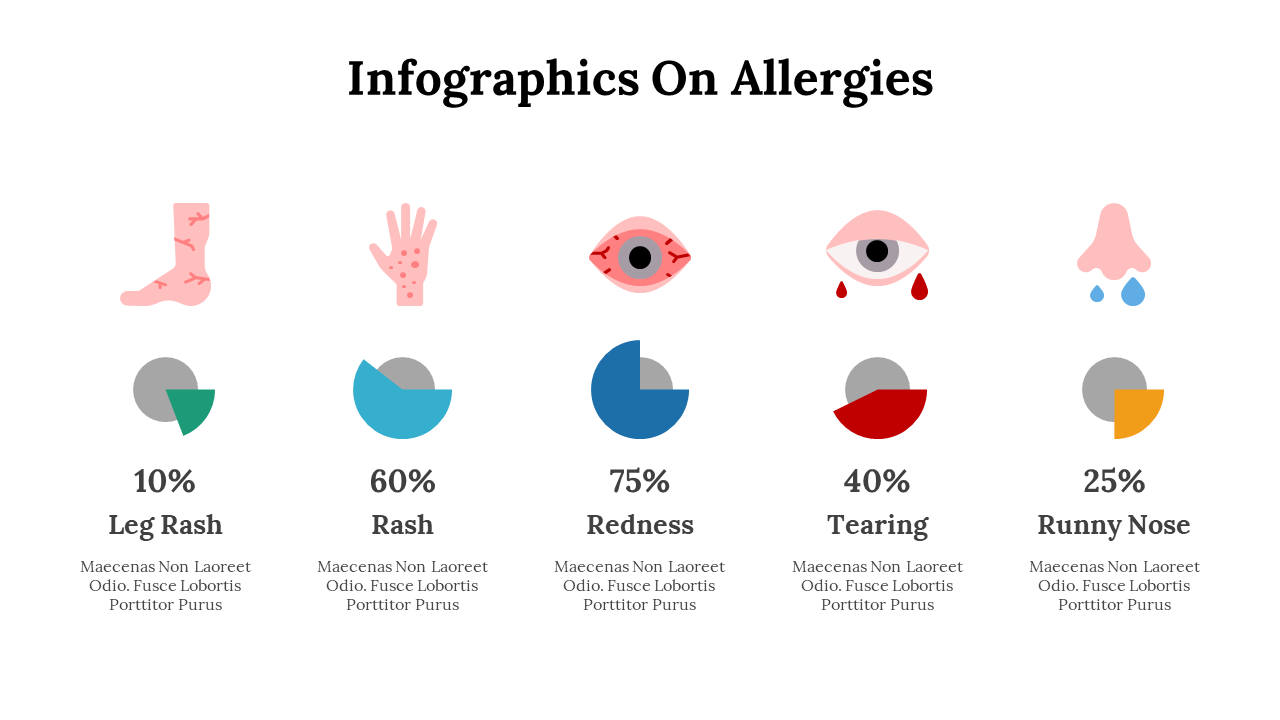 Infographics On Allergies

10%
Leg Rash
Maecenas Non Laoreet Odio. Fusce Lobortis Porttitor Purus

60%
Rash
Maecenas Non Laoreet Odio. Fusce Lobortis Porttitor Purus

75%
Redness
Maecenas Non Laoreet Odio. Fusce Lobortis Porttitor Purus

40%
Tearing
Maecenas Non Laoreet Odio. Fusce Lobortis Porttitor Purus

25%
Runny Nose
Maecenas Non Laoreet Odio. Fusce Lobortis Porttitor Purus