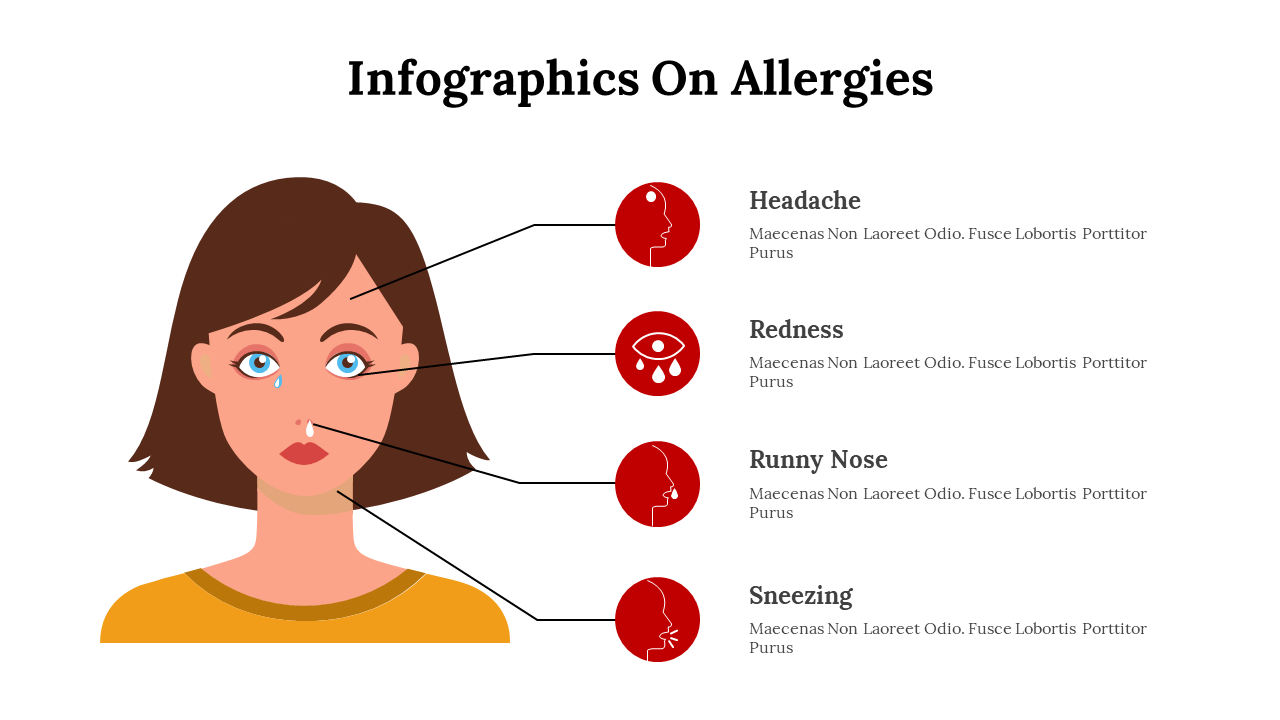 Infographics On Allergies

Headache
Maecenas Non Laoreet Odio. Fusce Lobortis Porttitor Purus

Redness
Maecenas Non Laoreet Odio. Fusce Lobortis Porttitor Purus

Runny Nose
Maecenas Non Laoreet Odio. Fusce Lobortis Porttitor Purus

Sneezing
Maecenas Non Laoreet Odio. Fusce Lobortis Porttitor Purus