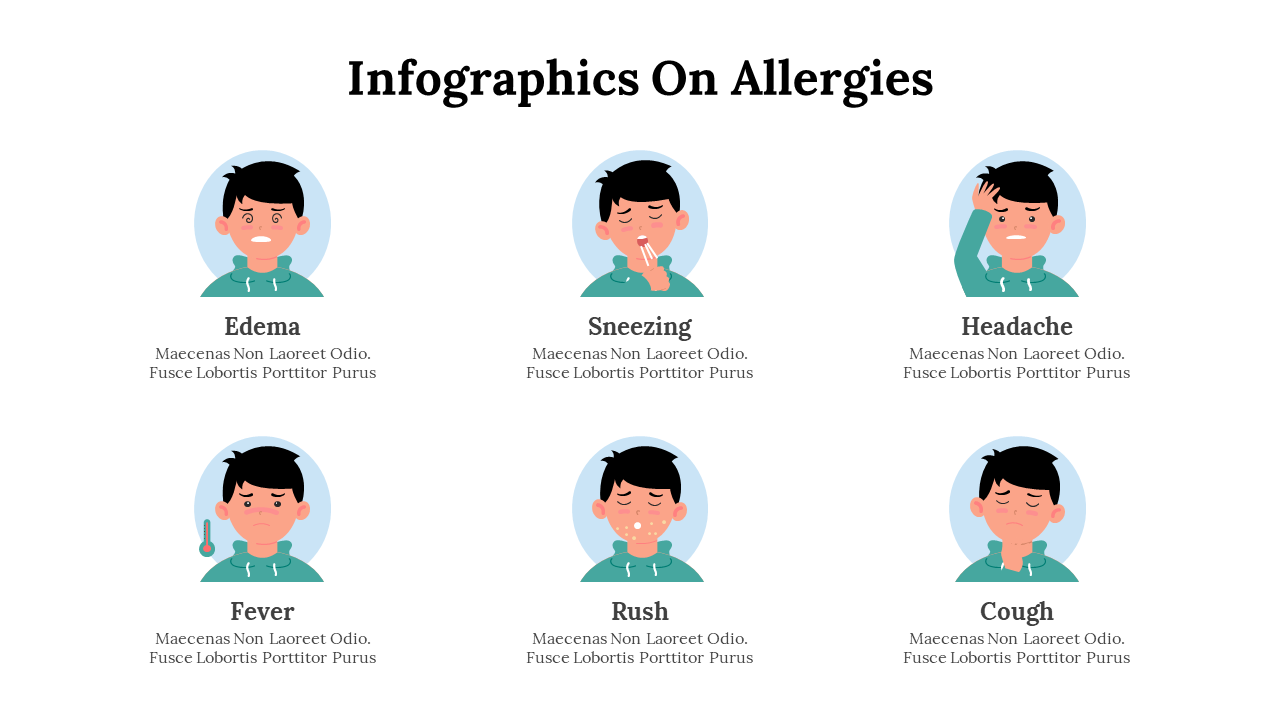 Infographics On Allergies

Edema
Maecenas Non Laoreet Odio. Fusce Lobortis Porttitor Purus

Sneezing
Maecenas Non Laoreet Odio. Fusce Lobortis Porttitor Purus

Headache
Maecenas Non Laoreet Odio. Fusce Lobortis Porttitor Purus

Fever
Maecenas Non Laoreet Odio. Fusce Lobortis Porttitor Purus

Rush
Maecenas Non Laoreet Odio. Fusce Lobortis Porttitor Purus

Cough
Maecenas Non Laoreet Odio. Fusce Lobortis Porttitor Purus