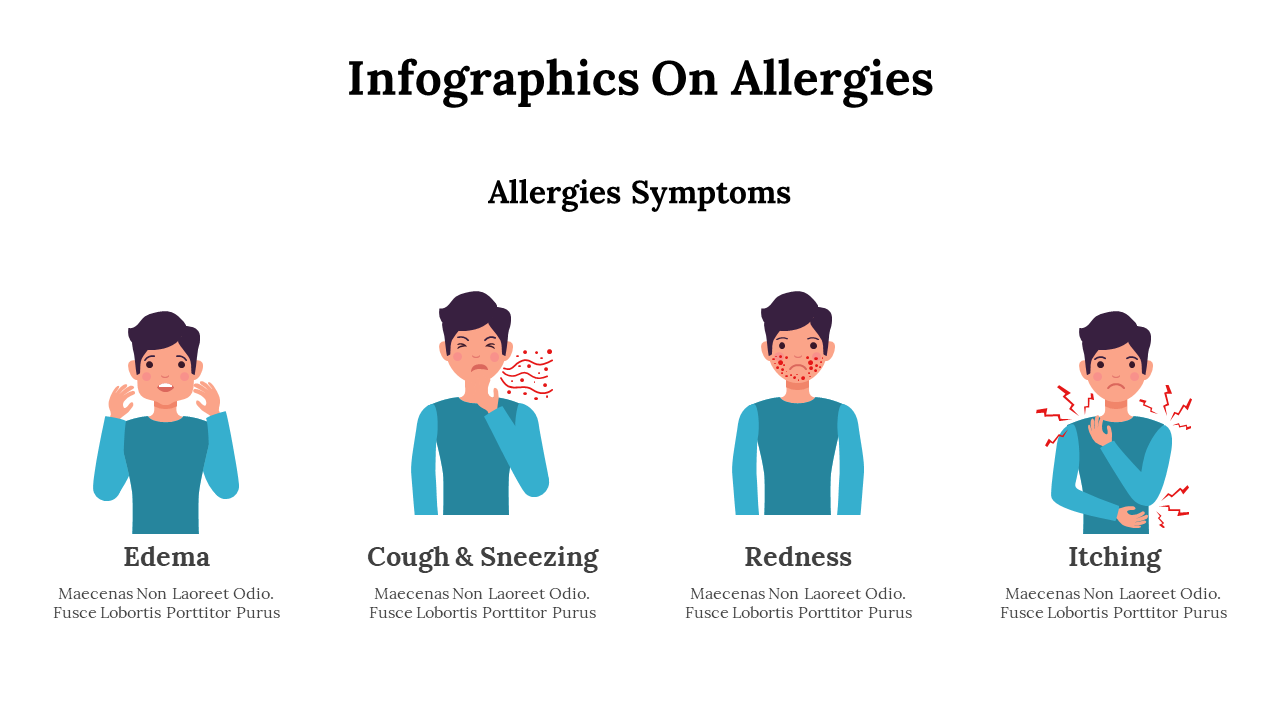 Infographics On Allergies

Allergies Symptoms

Edema

Maecenas Non Laoreet Odio. Fusce Lobortis Porttitor Purus

Cough & Sneezing

Maecenas Non Laoreet Odio. Fusce Lobortis Porttitor Purus

Redness

Maecenas Non Laoreet Odio. Fusce Lobortis Porttitor Purus

Itching

Maecenas Non Laoreet Odio. Fusce Lobortis Porttitor Purus