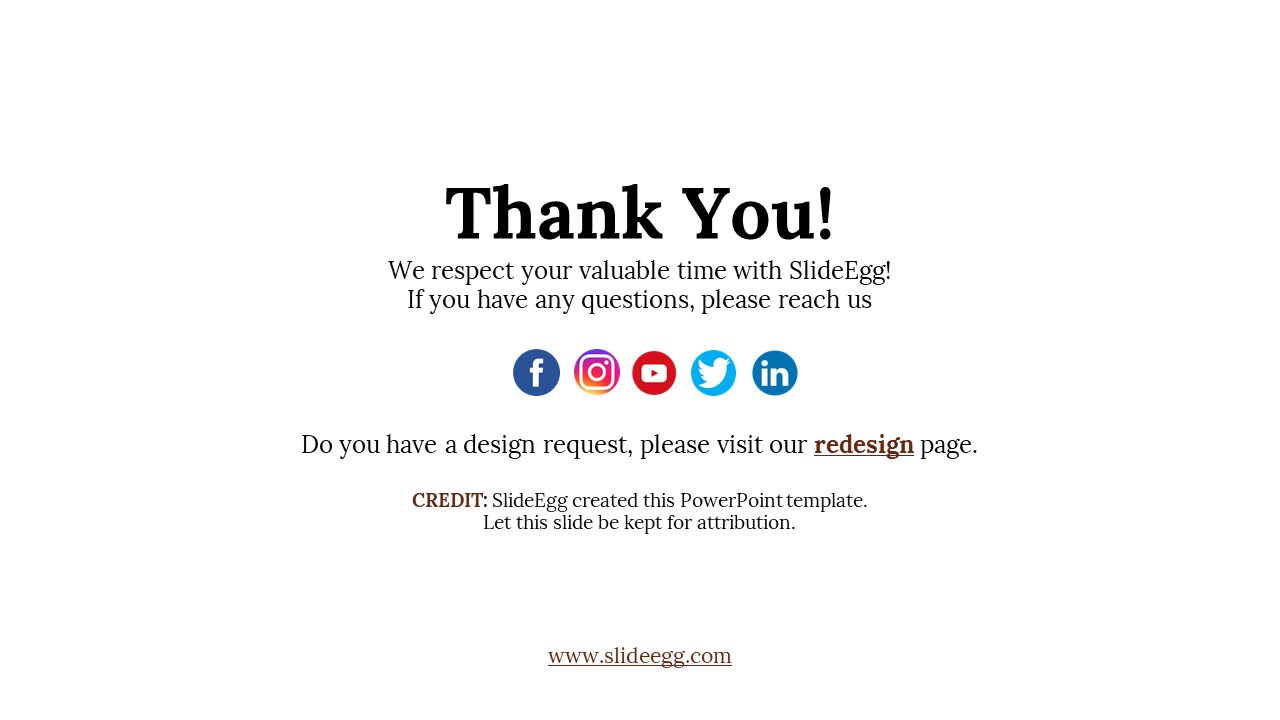 Thank You!

We respect your valuable time with SlideEgg!
If you have any questions, please reach us

Do you have a design request, please visit our redesign page.

CREDIT: SlideEgg created this PowerPoint template.
Let this slide be kept for attribution.

www.slideegg.com