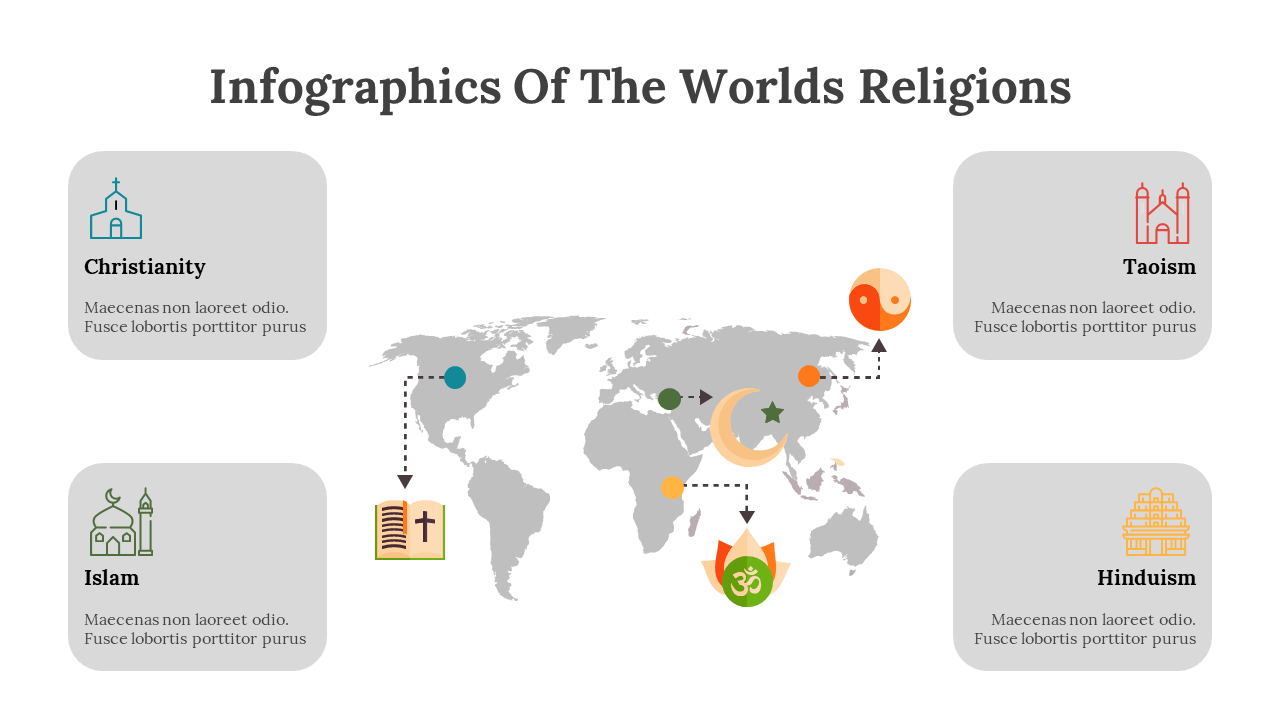 Infographics Of The Worlds Religions

Christianity

Maecenas non laoreet odio. Fusce lobortis porttitor purus

Islam

Maecenas non laoreet odio. Fusce lobortis porttitor purus

Taoism

Maecenas non laoreet odio. Fusce lobortis porttitor purus

Hinduism

Maecenas non laoreet odio. Fusce lobortis porttitor purus