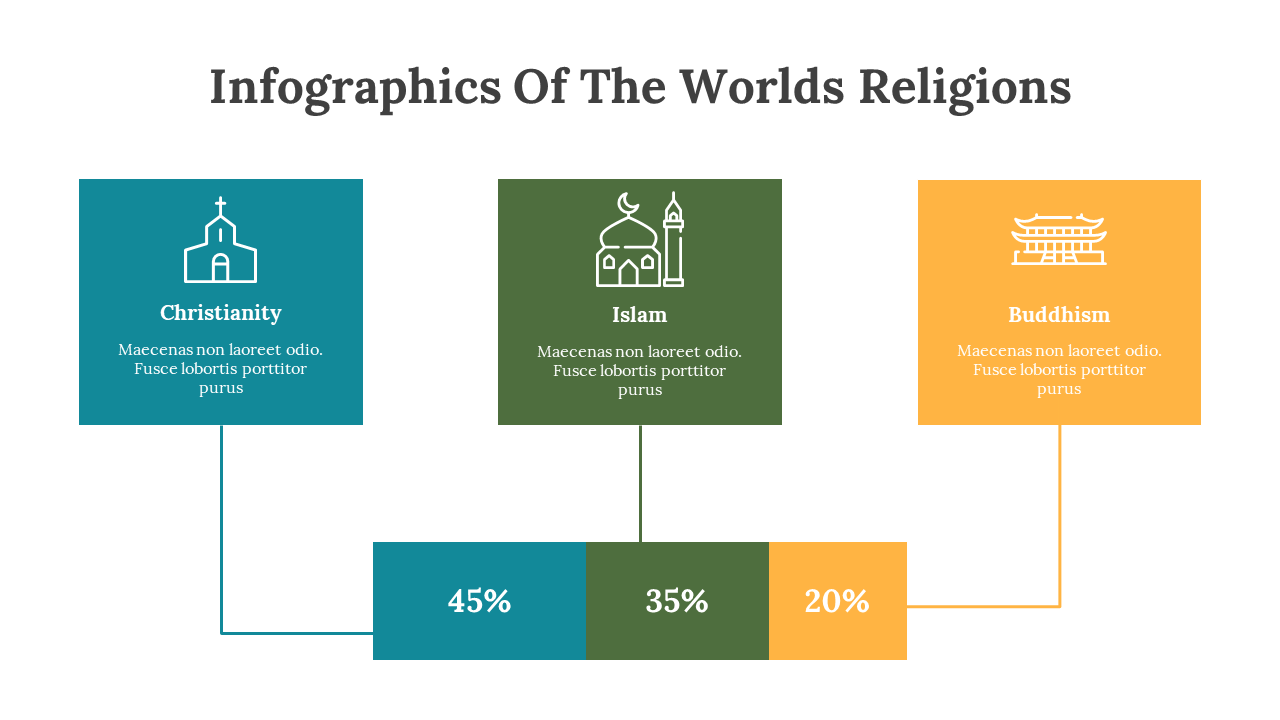 Infographics Of The Worlds Religions

Christianity

Maecenas non laoreet odio. Fusce lobortis porttitor purus

Islam

Maecenas non laoreet odio. Fusce lobortis porttitor purus

Buddhism

Maecenas non laoreet odio. Fusce lobortis porttitor purus

45%

35%

20%