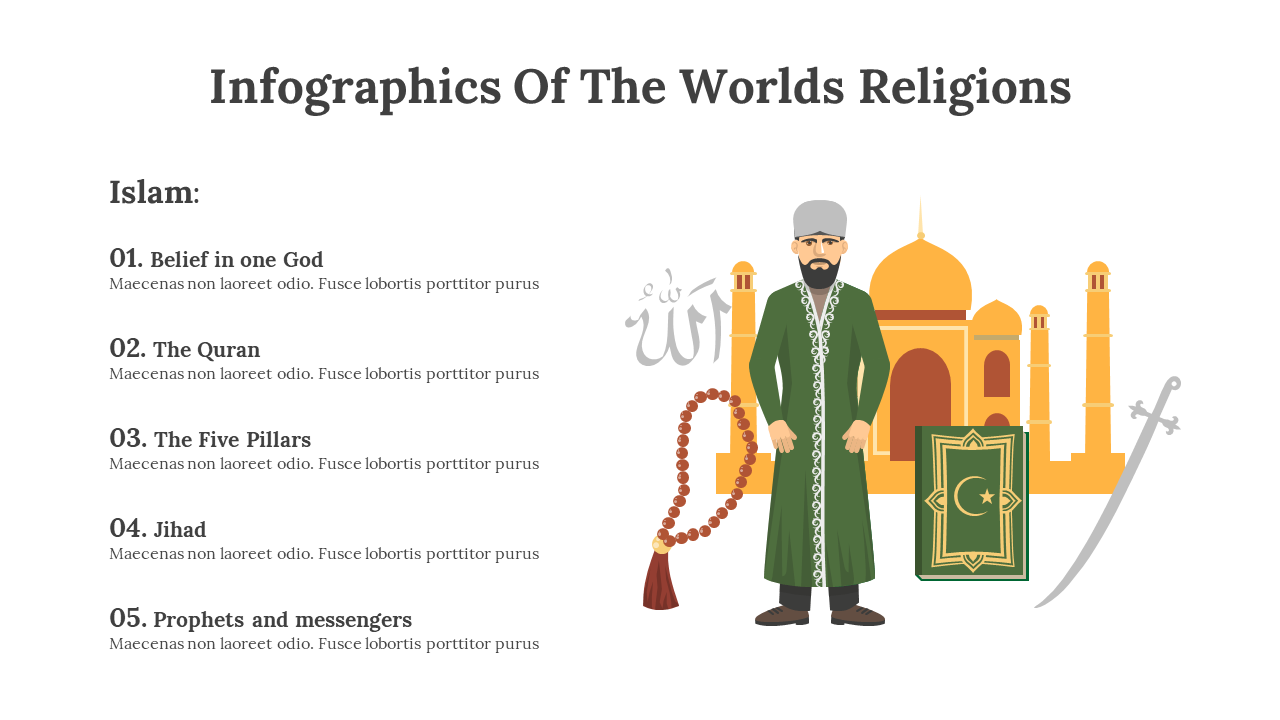 Infographics Of The Worlds Religions

Islam:

01. Belief in one God
Maecenas non laoreet odio. Fusce lobortis porttitor purus

02. The Quran
Maecenas non laoreet odio. Fusce lobortis porttitor purus

03. The Five Pillars
Maecenas non laoreet odio. Fusce lobortis porttitor purus

04. Jihad
Maecenas non laoreet odio. Fusce lobortis porttitor purus

05. Prophets and messengers
Maecenas non laoreet odio. Fusce lobortis porttitor purus

الله