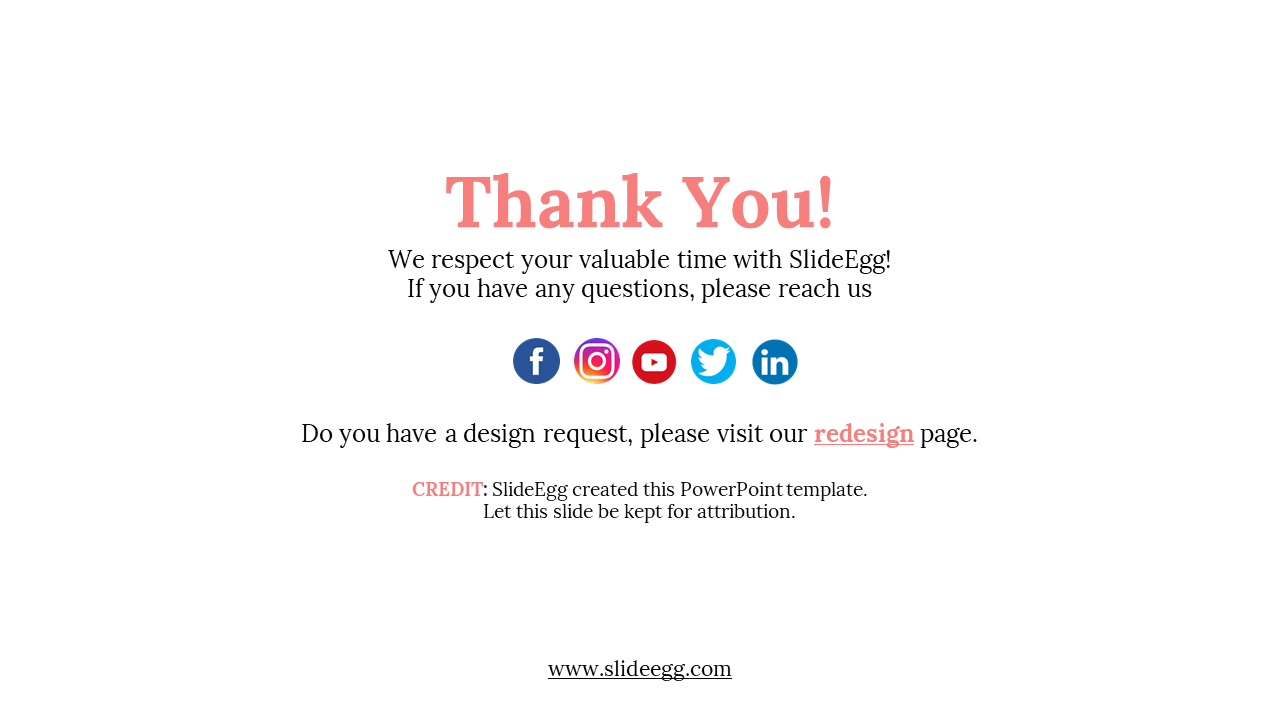 Thank You!

We respect your valuable time with SlideEgg!
If you have any questions, please reach us

Do you have a design request, please visit our redesign page.

CREDIT: SlideEgg created this PowerPoint template.
Let this slide be kept for attribution.

www.slideegg.com