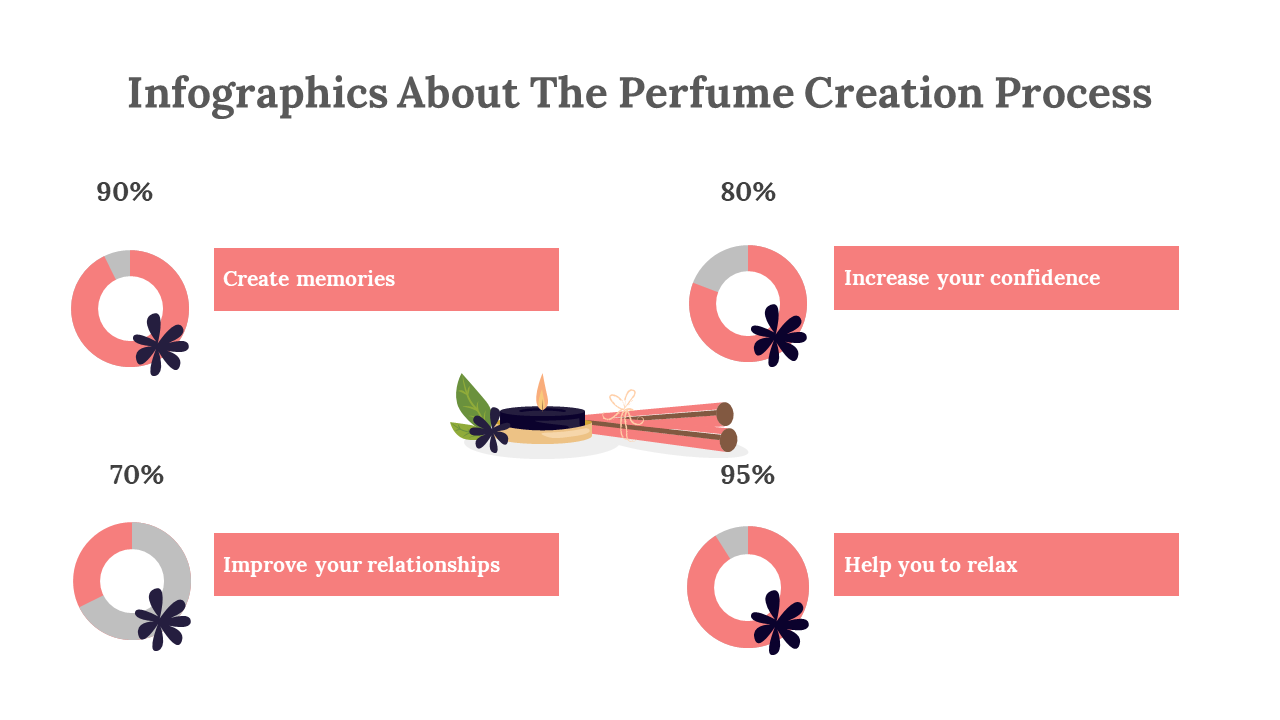 Infographics About The Perfume Creation Process

90%

Create memories

80%

Increase your confidence

70%

Improve your relationships

95%

Help you to relax