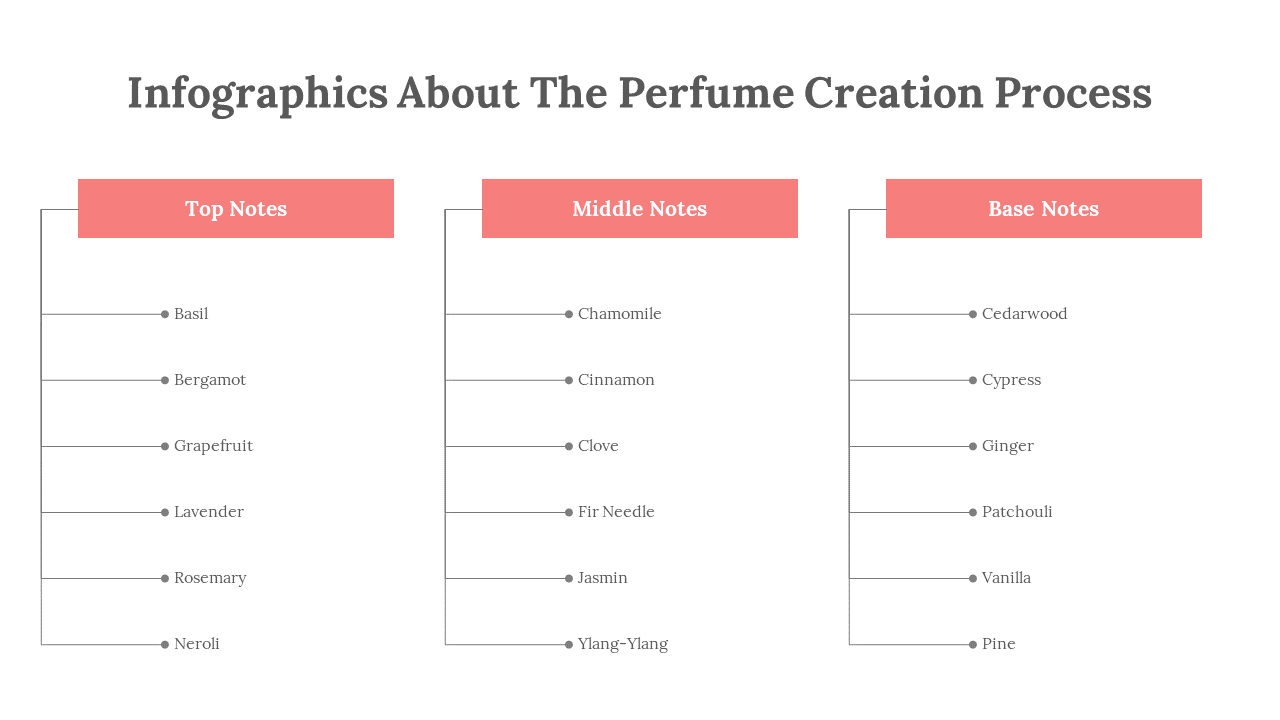 Infographics About The Perfume Creation Process

Top Notes

Basil

Bergamot

Grapefruit

Lavender

Rosemary

Neroli

Middle Notes

Chamomile

Cinnamon

Clove

Fir Needle

Jasmin

Ylang-Ylang

Base Notes

Cedarwood

Cypress

Ginger

Patchouli

Vanilla

Pine